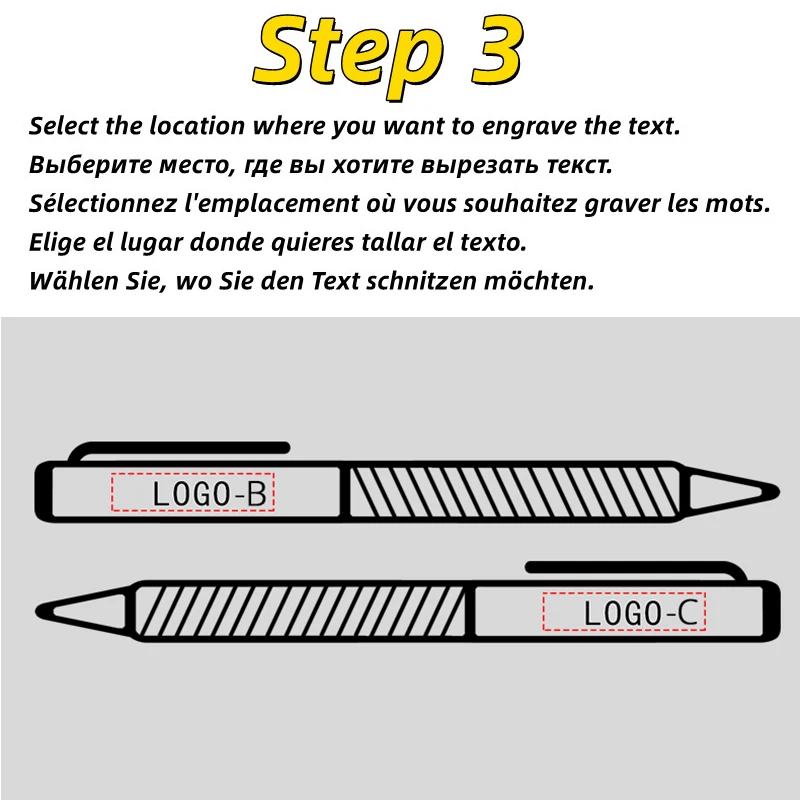 Step 3

Select the location where you want to engrave the text.
Выберите место, где вы хотите вырезать текст.
Sélectionnez l'emplacement où vous souhaitez graver les mots.
Elige el lugar donde quieres tallar el texto.
Wählen Sie, wo Sie den Text schnitzen möchten.

LOGO-B

LOGO-C