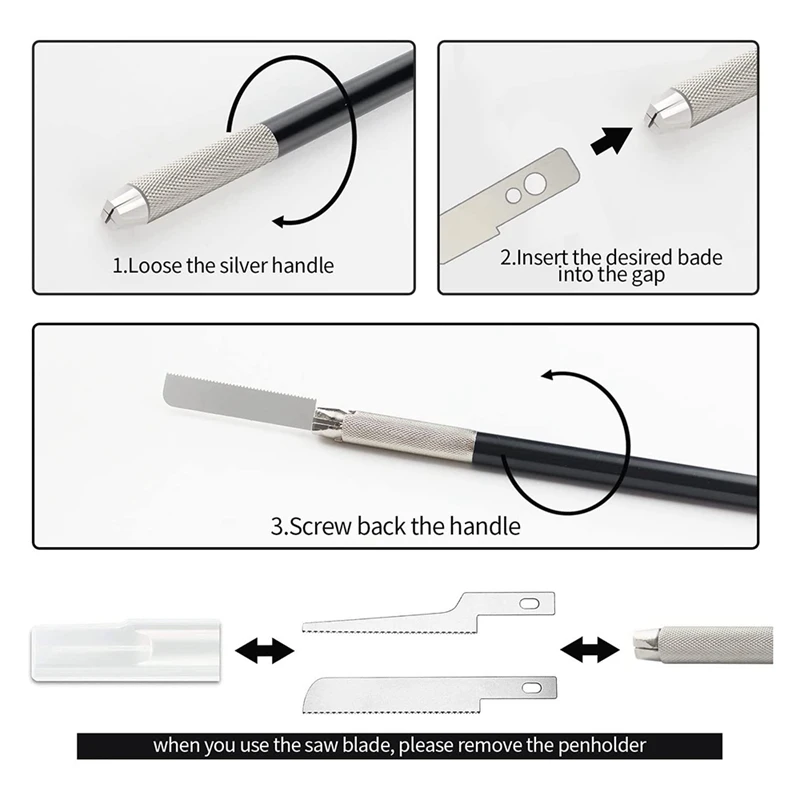 1.Loose the silver handle

2.Insert the desired bade into the gap

3.Screw back the handle

when you use the saw blade, please remove the penholder