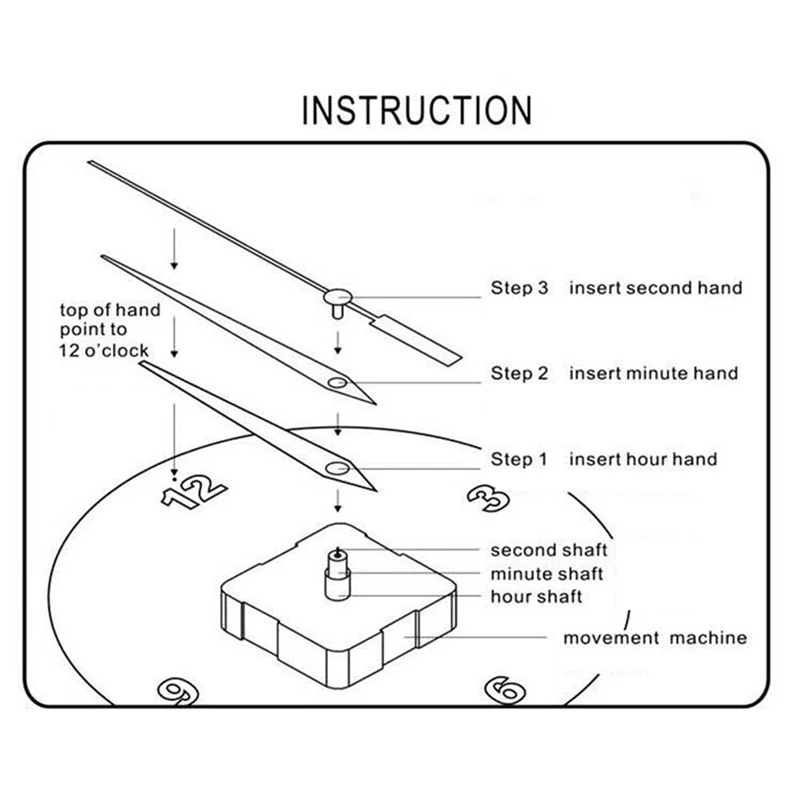 INSTRUCTION

top of hand point to 12 o'clock

Step 3 insert second hand

Step 2 insert minute hand

Step 1 insert hour hand

12

3

second shaft
minute shaft
hour shaft

movement machine

9

6