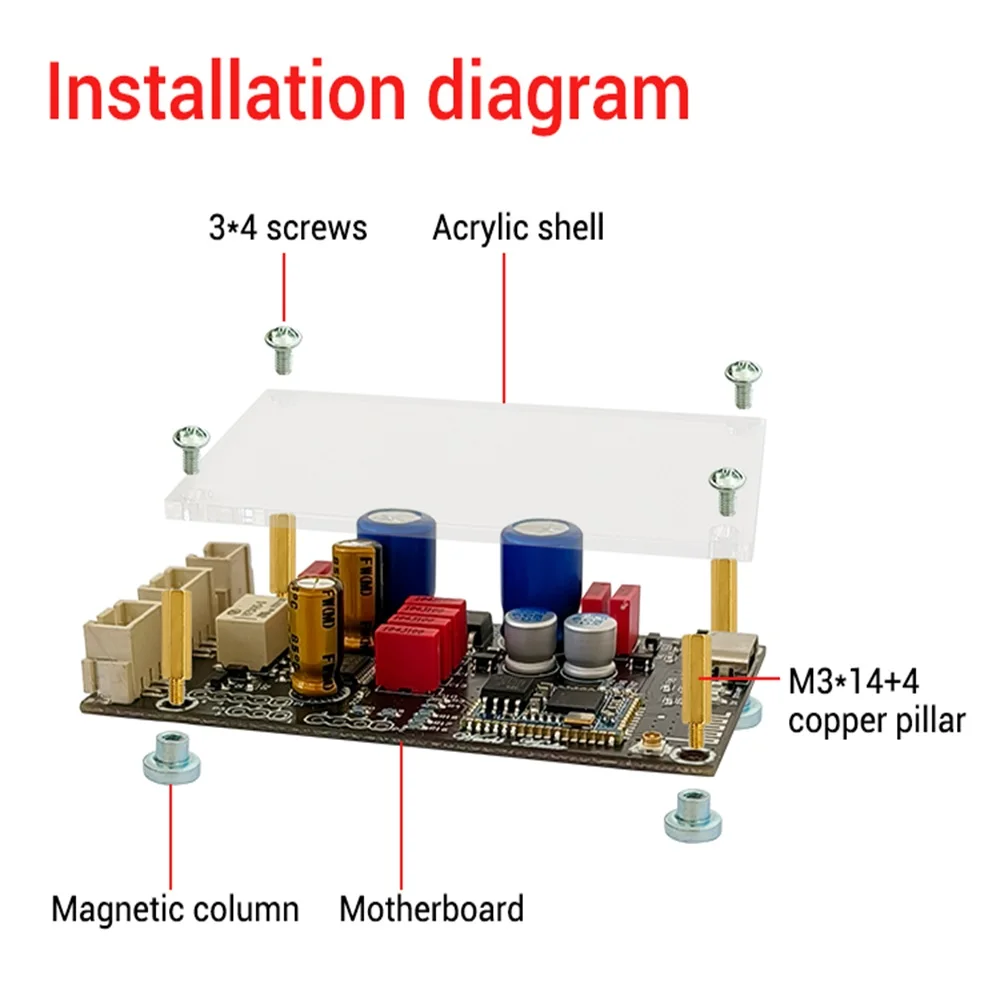 Installation diagram

3*4 screws

Acrylic shell

M3*14+4 copper pillar

Magnetic column

Motherboard