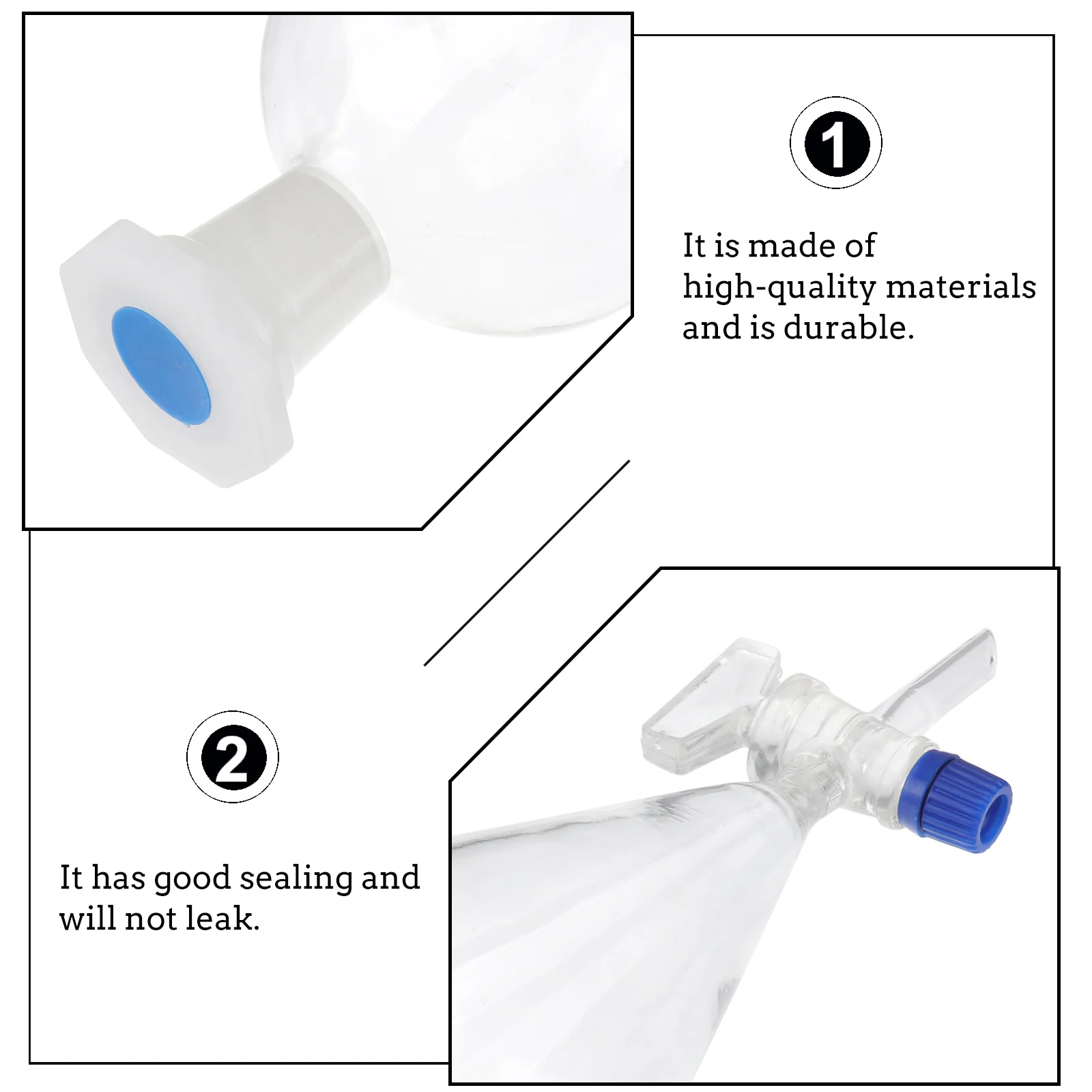 1

It is made of high-quality materials and is durable.

2

It has good sealing and will not leak.