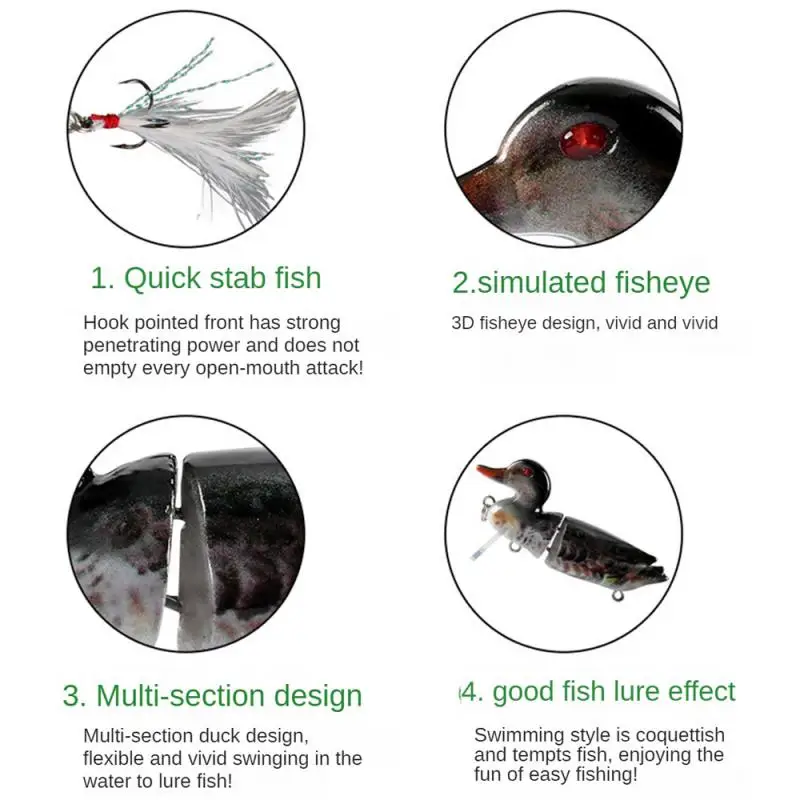 1. Quick stab fish

Hook pointed front has strong penetrating power and does not empty every open-mouth attack!

2.simulated fisheye

3D fisheye design, vivid and vivid

3. Multi-section design

Multi-section duck design, flexible and vivid swinging in the water to lure fish!

4. good fish lure effect

Swimming style is coquettish and tempts fish, enjoying the fun of easy fishing!