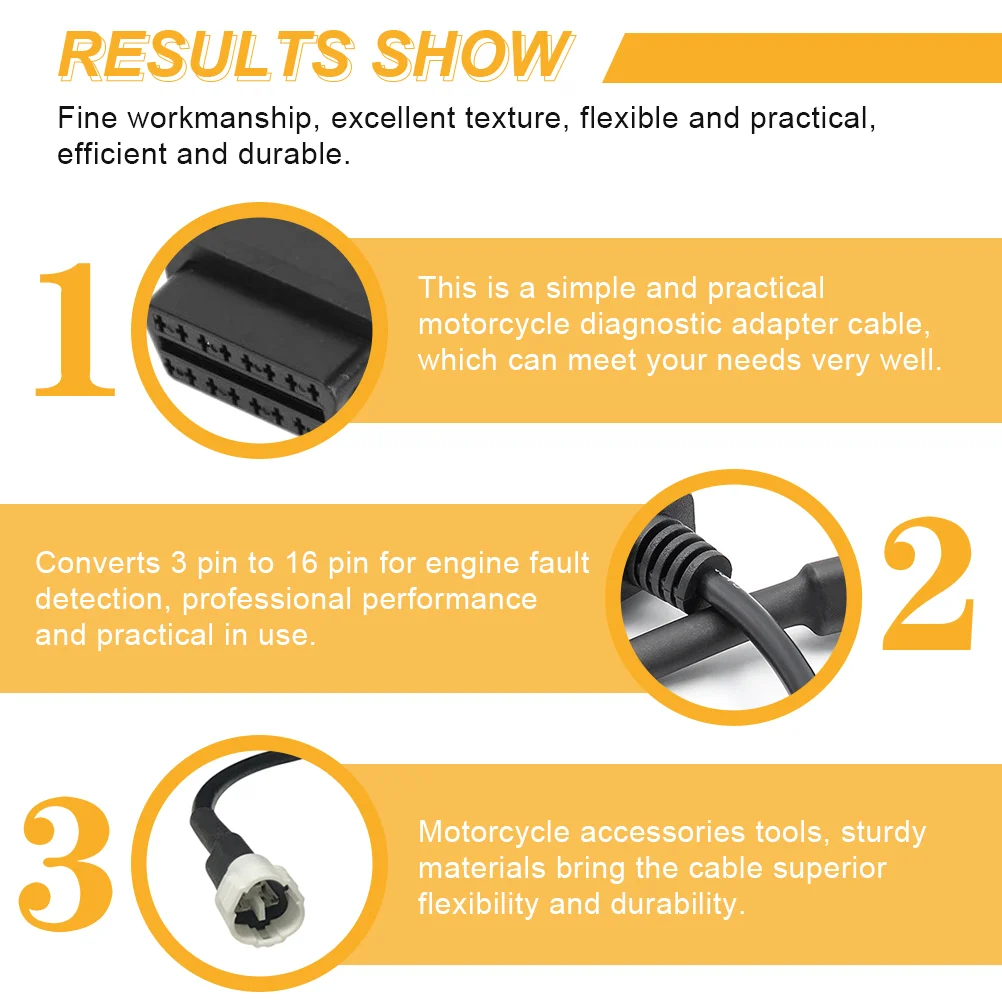 RESULTS SHOW

Fine workmanship, excellent texture, flexible and practical, efficient and durable.

1

This is a simple and practical motorcycle diagnostic adapter cable, which can meet your needs very well.

Converts 3 pin to 16 pin for engine fault detection, professional performance and practical in use.

2

3

Motorcycle accessories tools, sturdy materials bring the cable superior flexibility and durability.