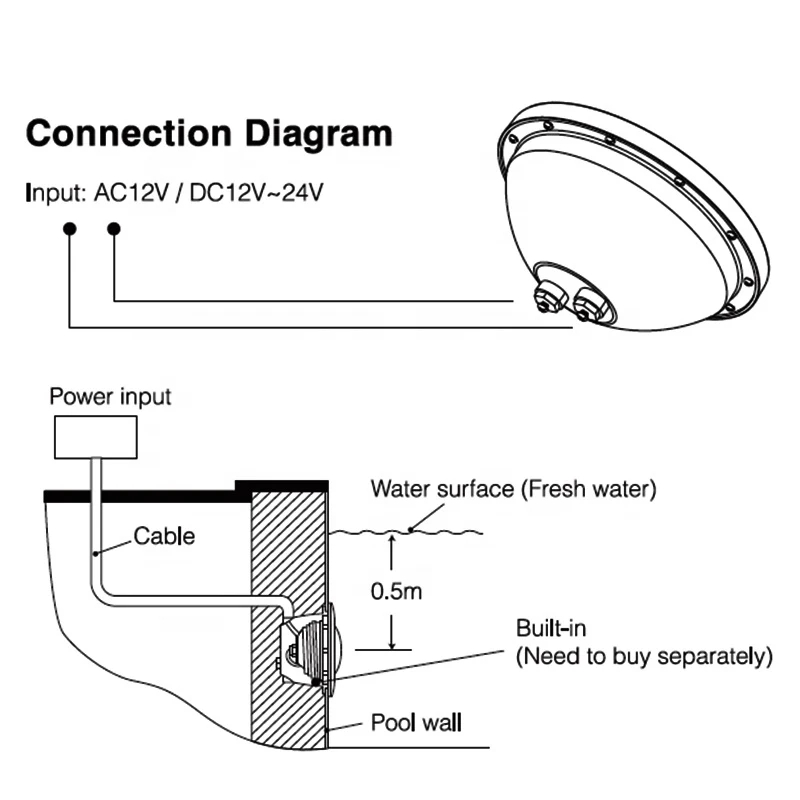 Connection Diagram

Input: AC12V / DC12V~24V

Power input

Cable

Water surface (Fresh water)

0.5m

Built-in
(Need to buy separately)

Pool wall