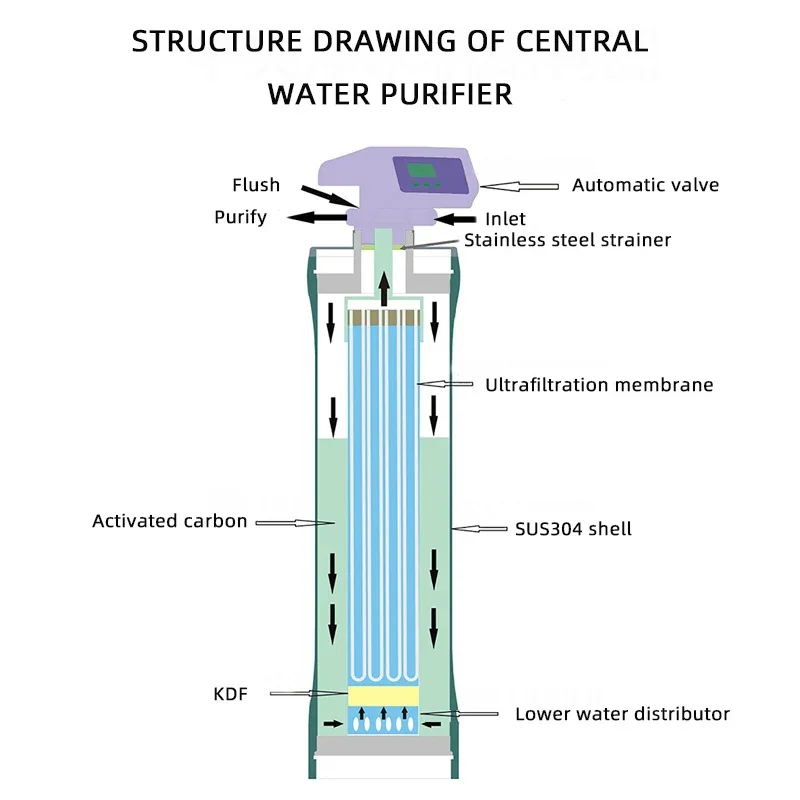 STRUCTURE DRAWING OF CENTRAL WATER PURIFIER

Flush

Automatic valve

Purify

Inlet

Stainless steel strainer

Ultrafiltration membrane

Activated carbon

SUS304 shell

KDF

Lower water distributor