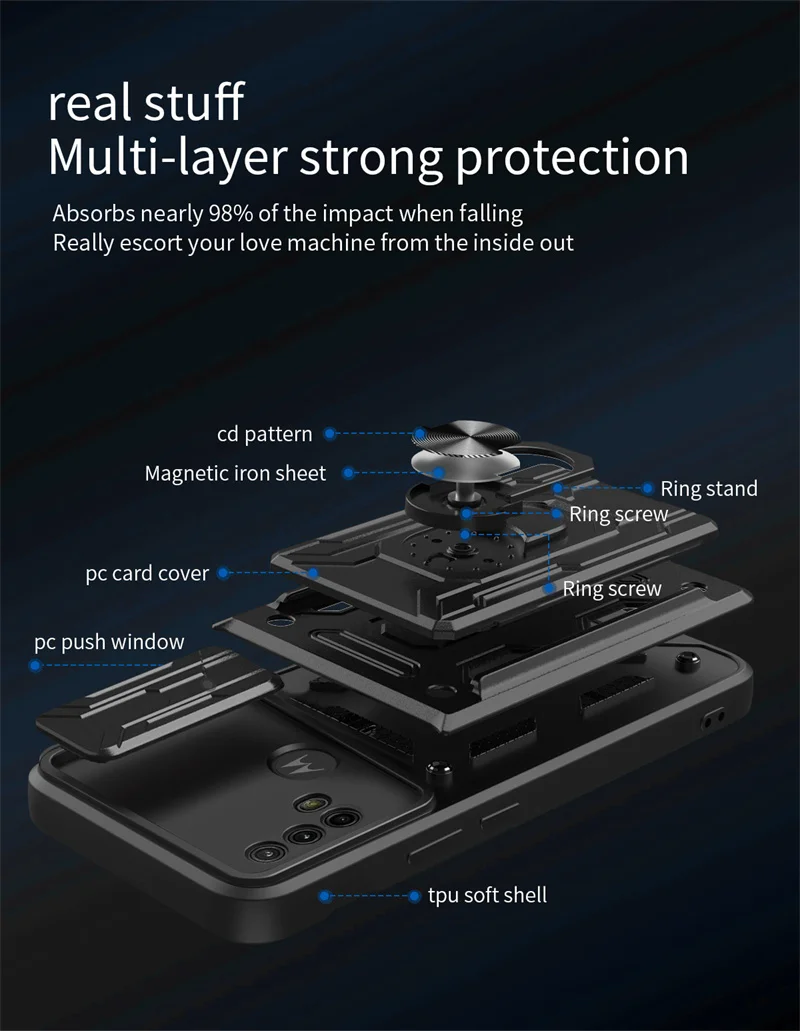 real stuff
Multi-layer strong protection

Absorbs nearly 98% of the impact when falling
Really escort your love machine from the inside out

cd pattern
Magnetic iron sheet
Ring stand
Ring screw
pc card cover
Ring screw
pc push window
tpu soft shell