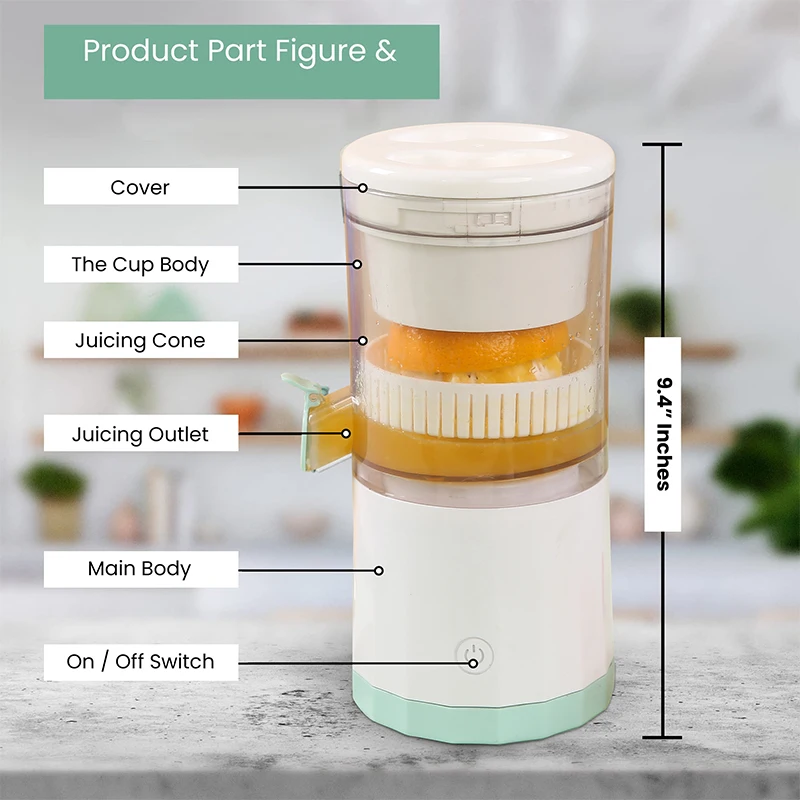 Product Part Figure &

Cover

The Cup Body

Juicing Cone

Juicing Outlet

Main Body

On / Off Switch

9.4" Inches