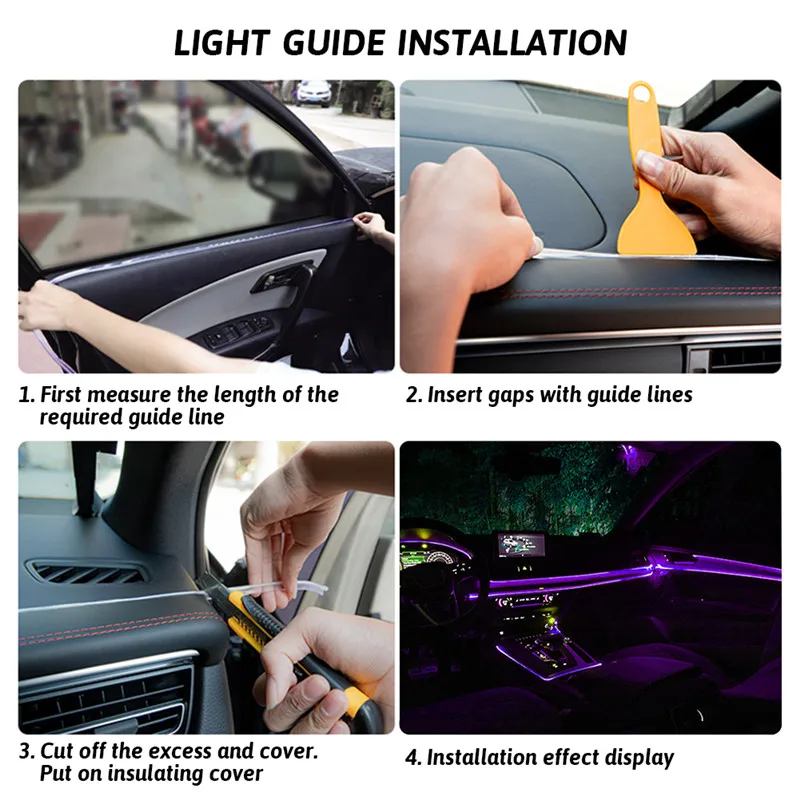 LIGHT GUIDE INSTALLATION

1. First measure the length of the required guide line

2. Insert gaps with guide lines

3. Cut off the excess and cover. Put on insulating cover

4. Installation effect display