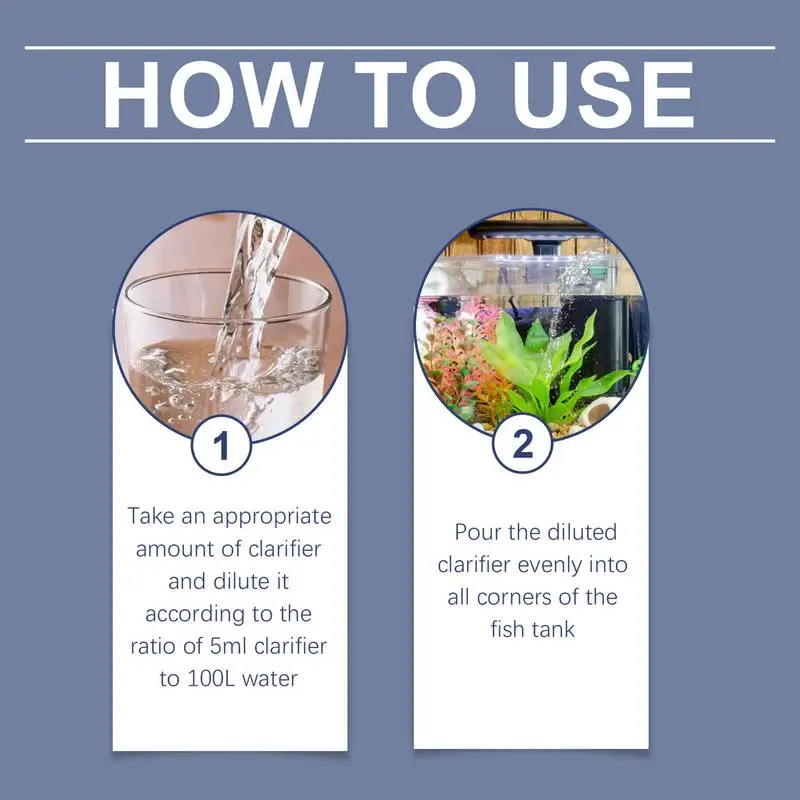 HOW TO USE

1

Take an appropriate amount of clarifier and dilute it according to the ratio of 5ml clarifier to 100L water

2

Pour the diluted clarifier evenly into all corners of the fish tank