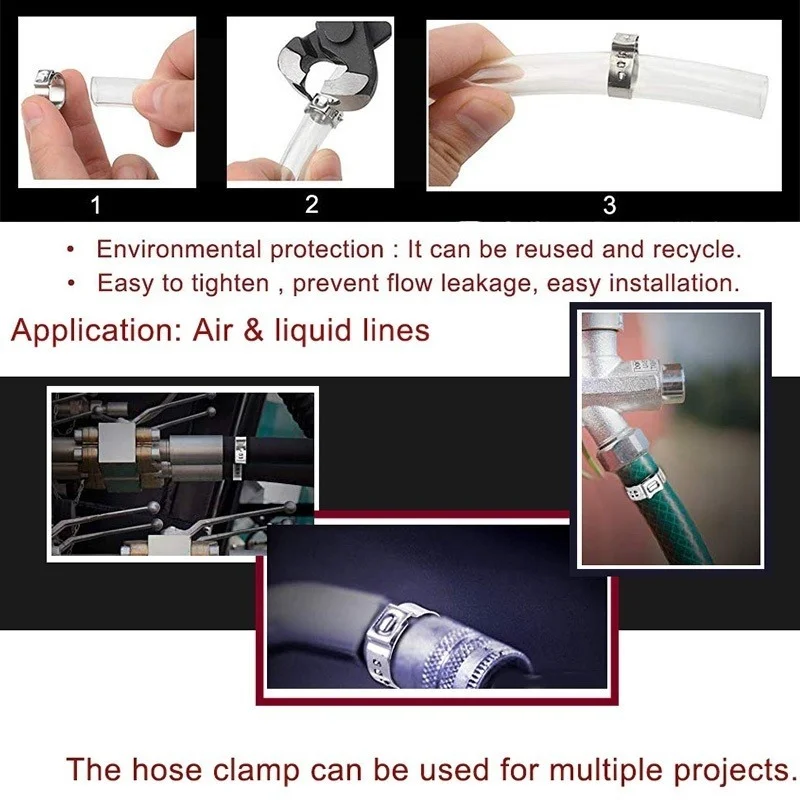 1
2
3

• Environmental protection : It can be reused and recycle.
• Easy to tighten , prevent flow leakage, easy installation.

Application: Air & liquid lines

The hose clamp can be used for multiple projects.