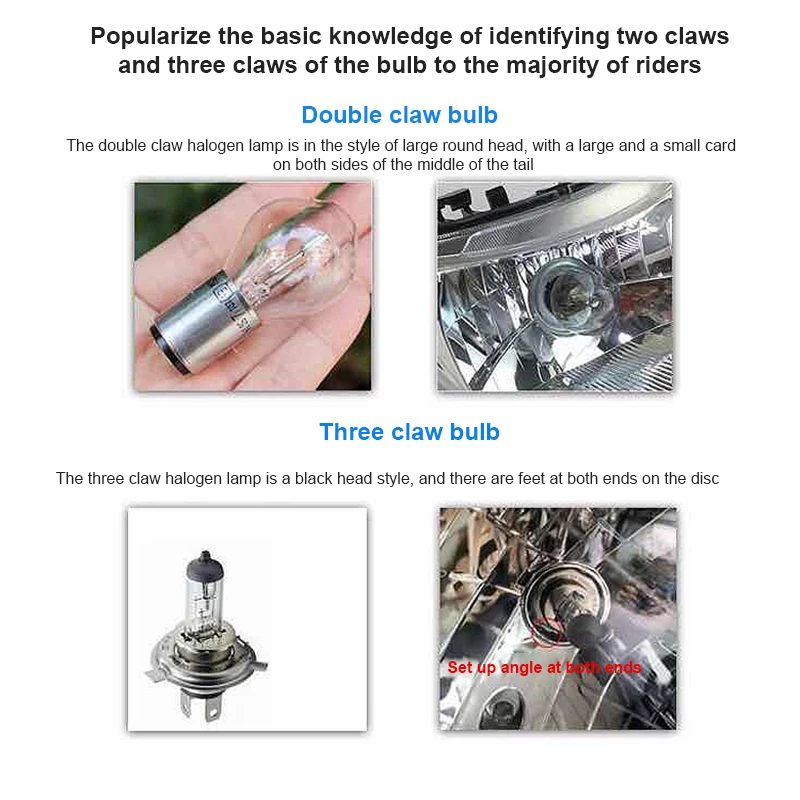 Popularize the basic knowledge of identifying two claws and three claws of the bulb to the majority of riders

Double claw bulb

The double claw halogen lamp is in the style of large round head, with a large and a small card on both sides of the middle of the tail

Three claw bulb

The three claw halogen lamp is a black head style, and there are feet at both ends on the disc

Set up angle at both ends