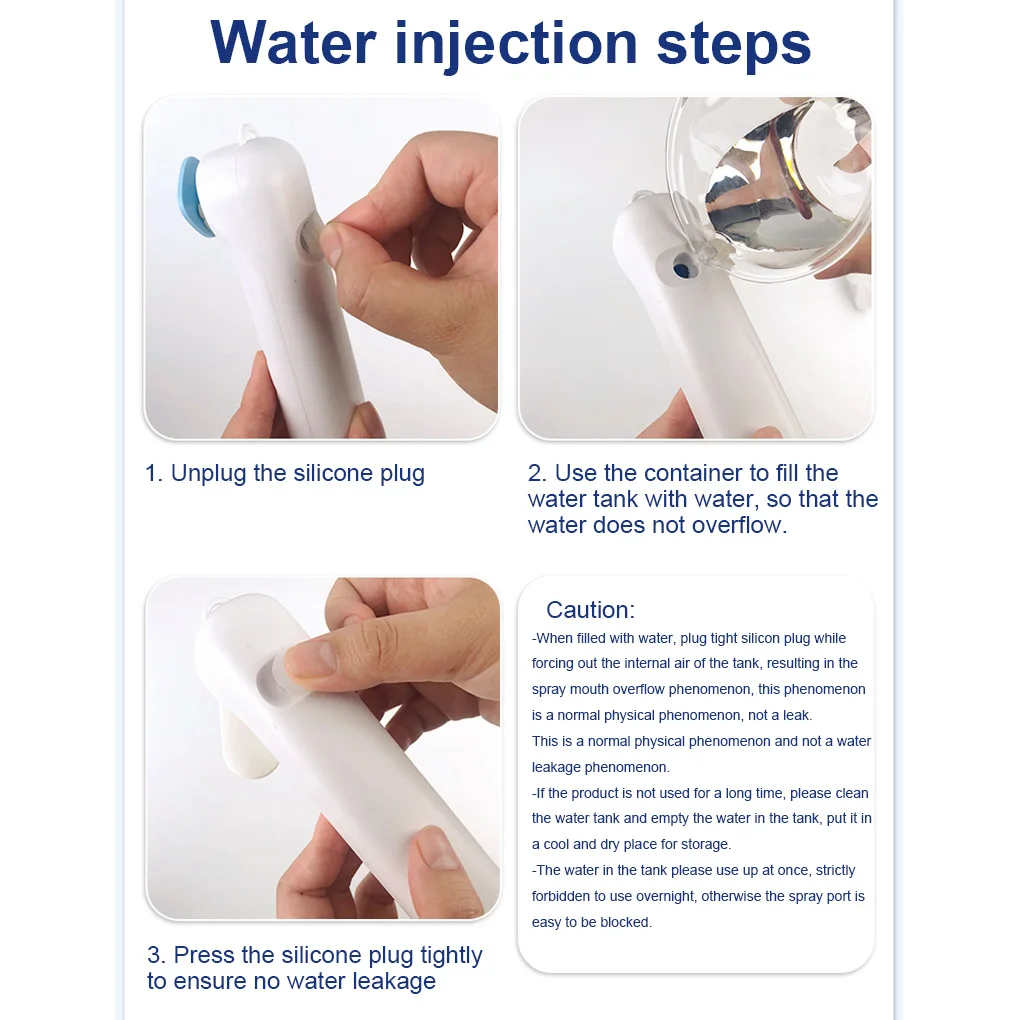 Water injection steps

1. Unplug the silicone plug

2. Use the container to fill the water tank with water, so that the water does not overflow.

3. Press the silicone plug tightly to ensure no water leakage

Caution:
-When filled with water, plug tight silicon plug while forcing out the internal air of the tank, resulting in the spray mouth overflow phenomenon, this phenomenon is a normal physical phenomenon, not a leak.
This is a normal physical phenomenon and not a water leakage phenomenon.
-If the product is not used for a long time, please clean the water tank and empty the water in the tank, put it in a cool and dry place for storage.
-The water in the tank please use up at once, strictly forbidden to use overnight, otherwise the spray port is easy to be blocked.