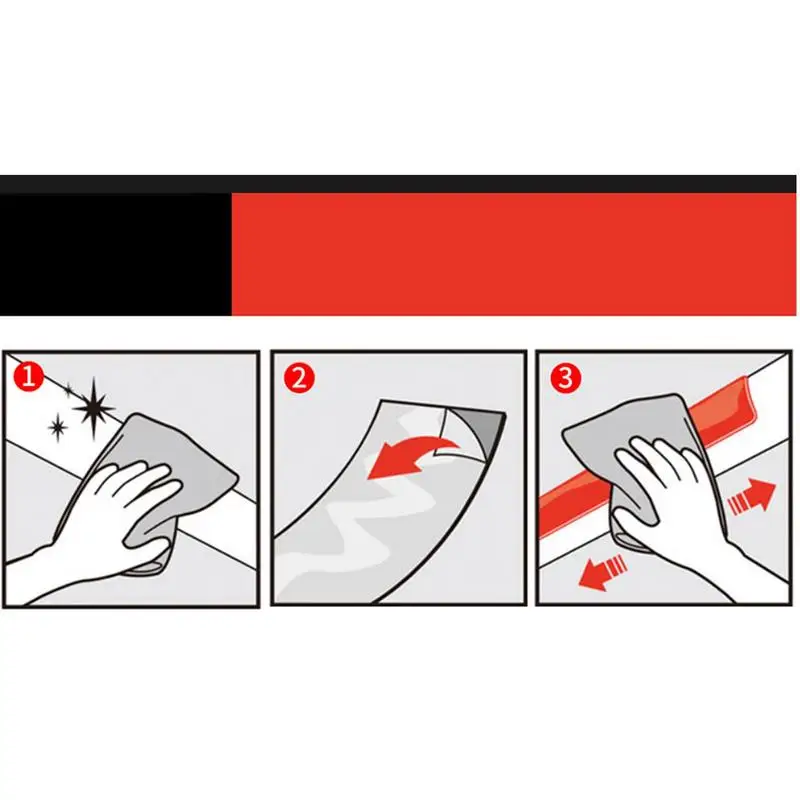 1

2

3