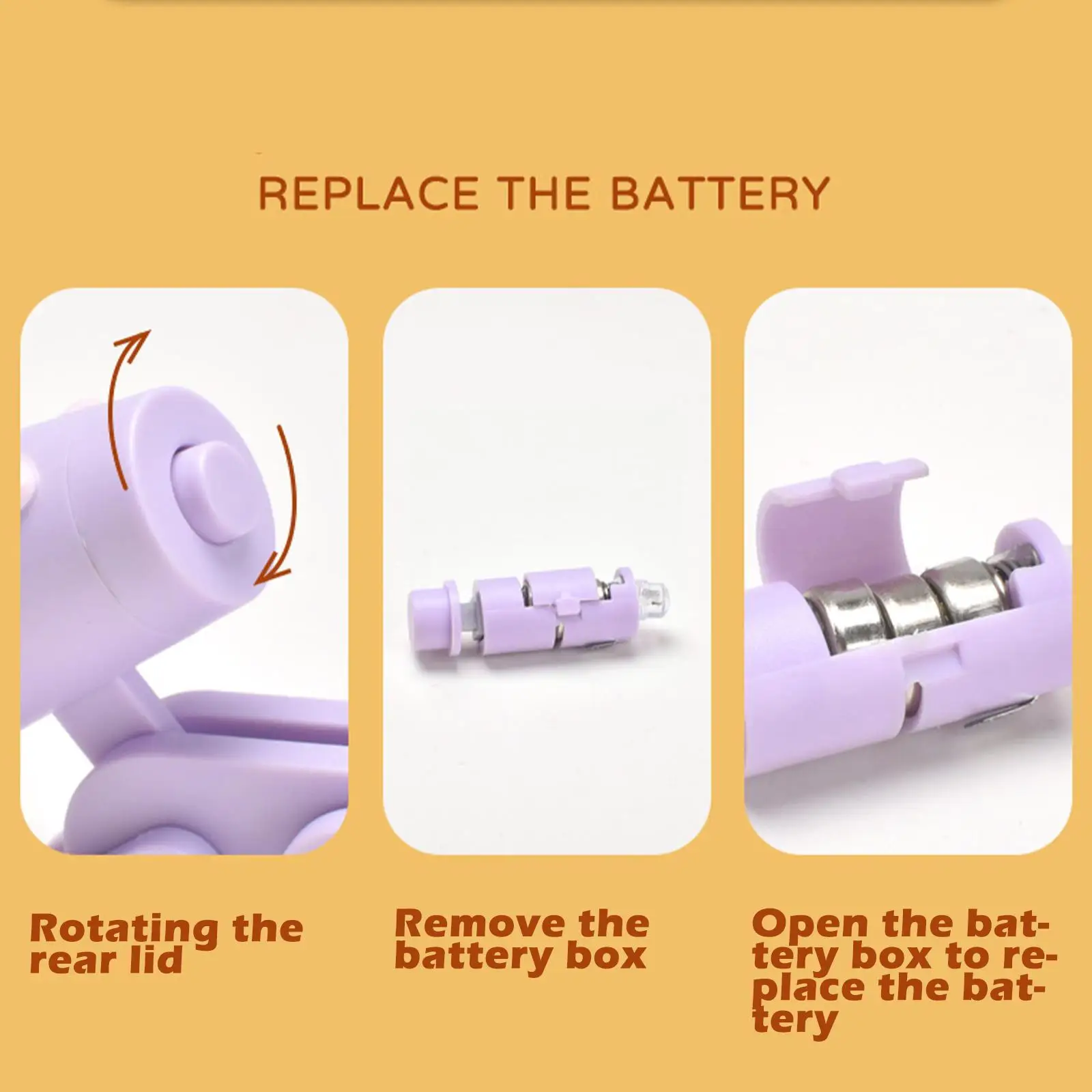 REPLACE THE BATTERY

Rotating the rear lid

Remove the battery box

Open the battery box to replace the battery