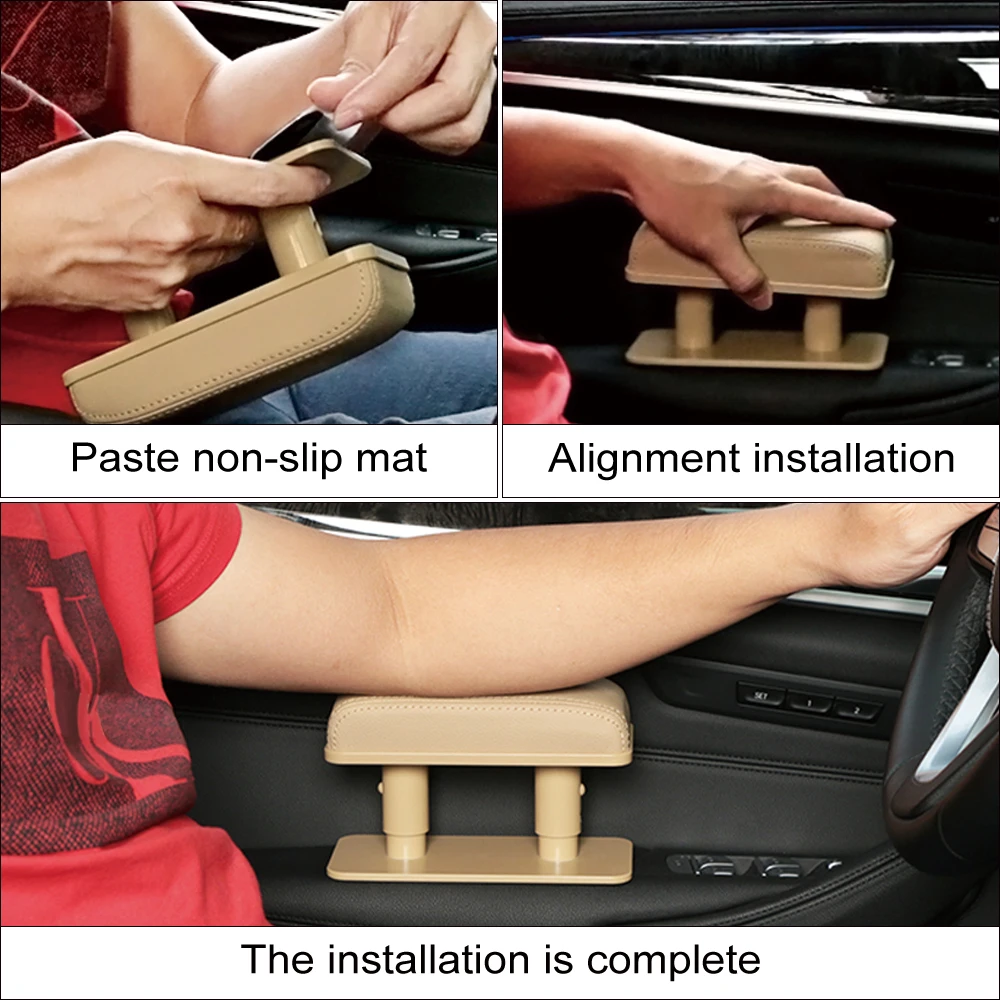 Paste non-slip mat

Alignment installation

SET 1 2

The installation is complete