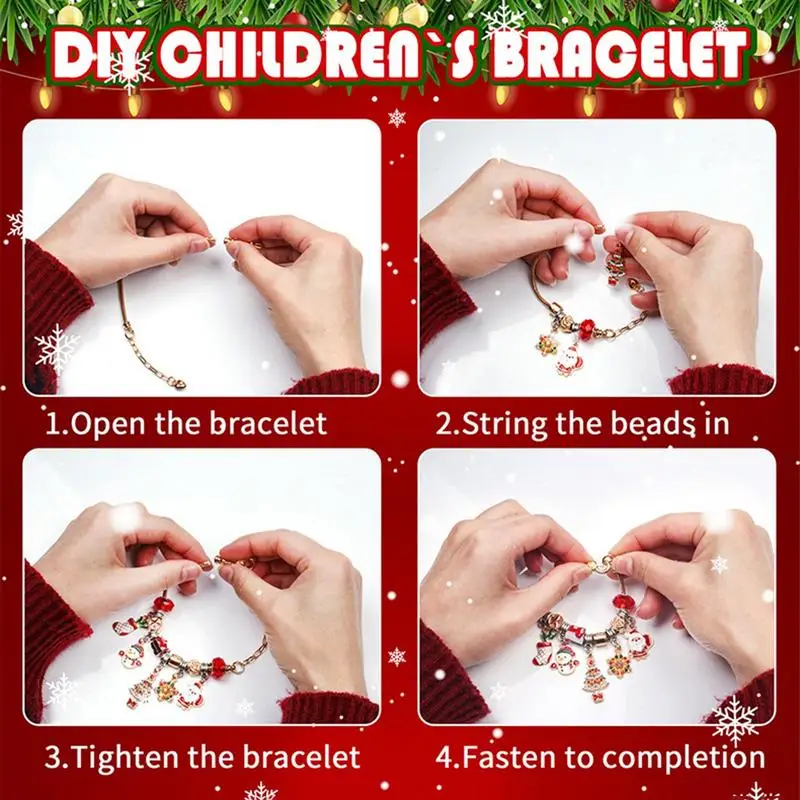 DIY CHILDREN`S BRACELET

1.Open the bracelet

2.String the beads in

3.Tighten the bracelet

4.Fasten to completion