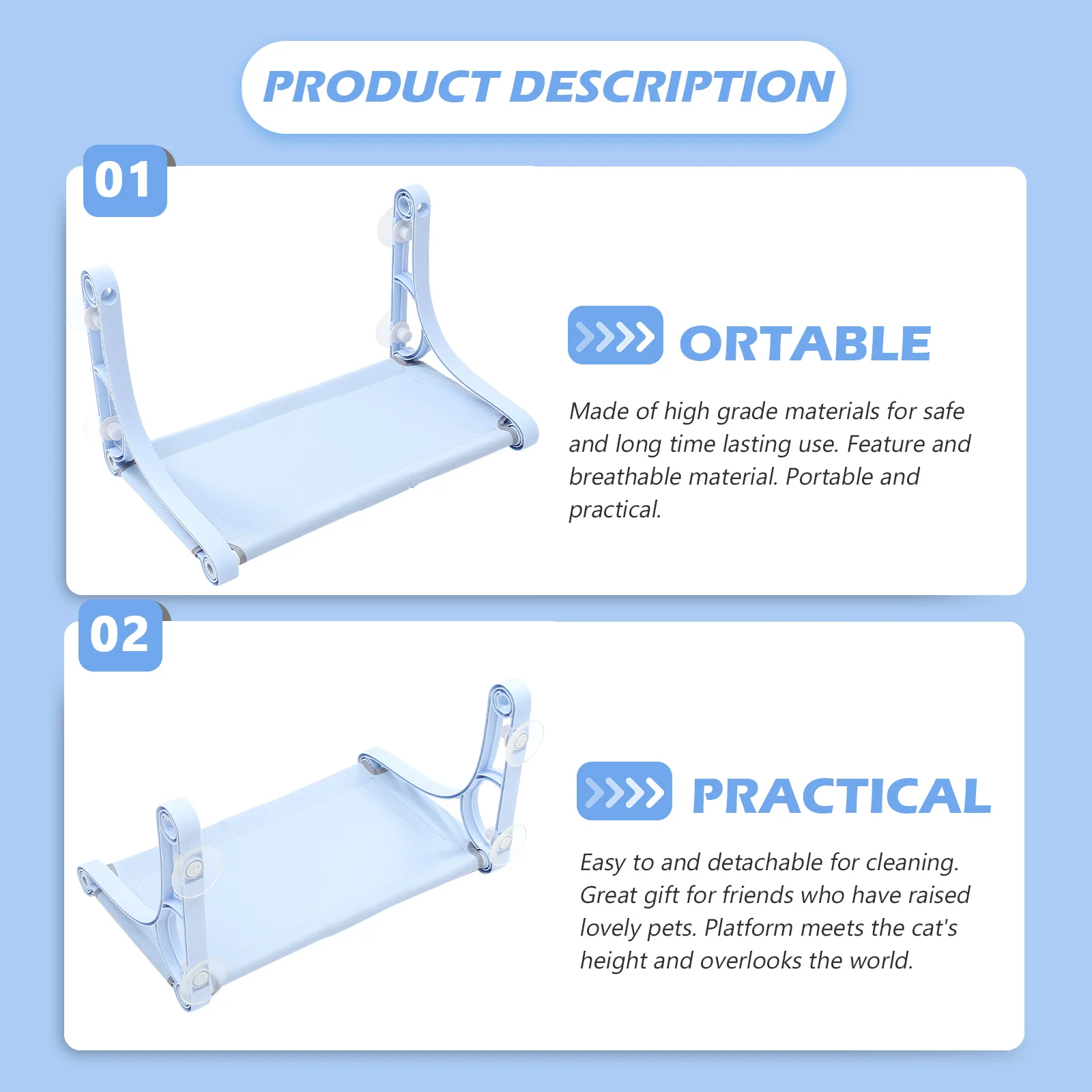 PRODUCT DESCRIPTION

01

ORTABLE

Made of high grade materials for safe and long time lasting use. Feature and breathable material. Portable and practical.

02

PRACTICAL

Easy to and detachable for cleaning. Great gift for friends who have raised lovely pets. Platform meets the cat's height and overlooks the world.