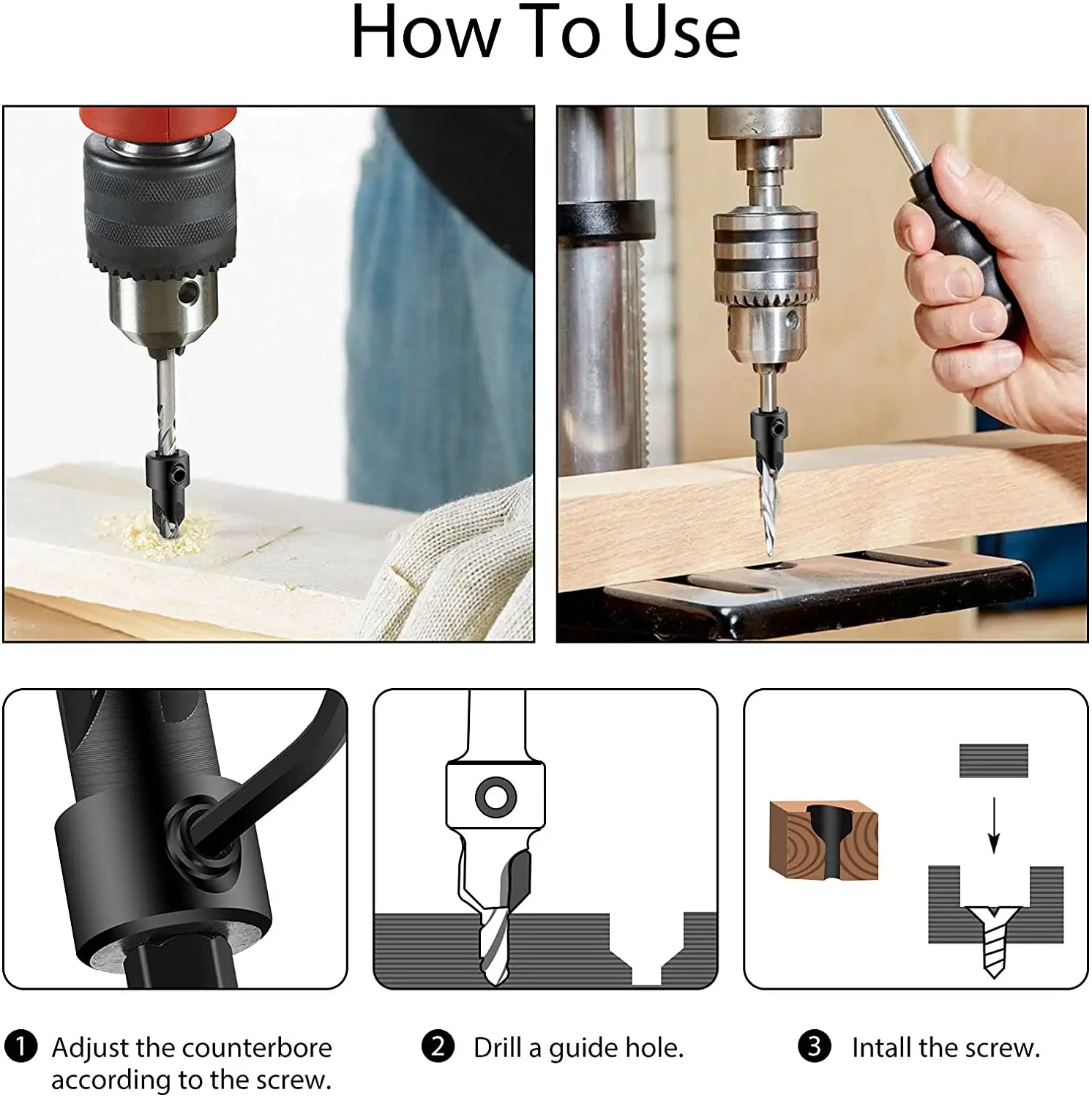 How To Use

1 Adjust the counterbore according to the screw.

2 Drill a guide hole.

3 Intall the screw.