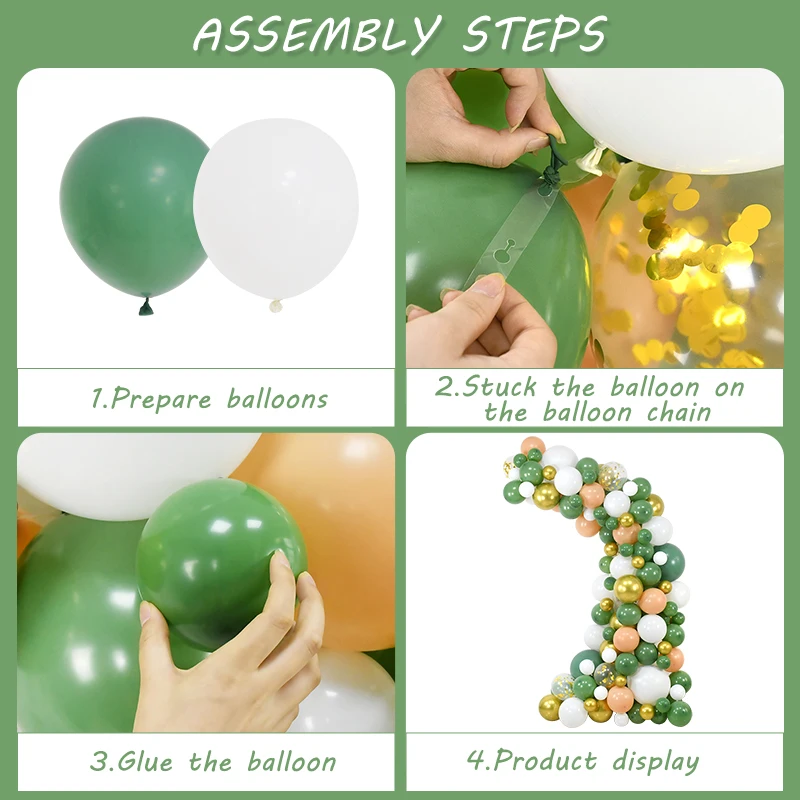 ASSEMBLY STEPS

1.Prepare balloons

2.Stuck the balloon on the balloon chain

3.Glue the balloon

4.Product display