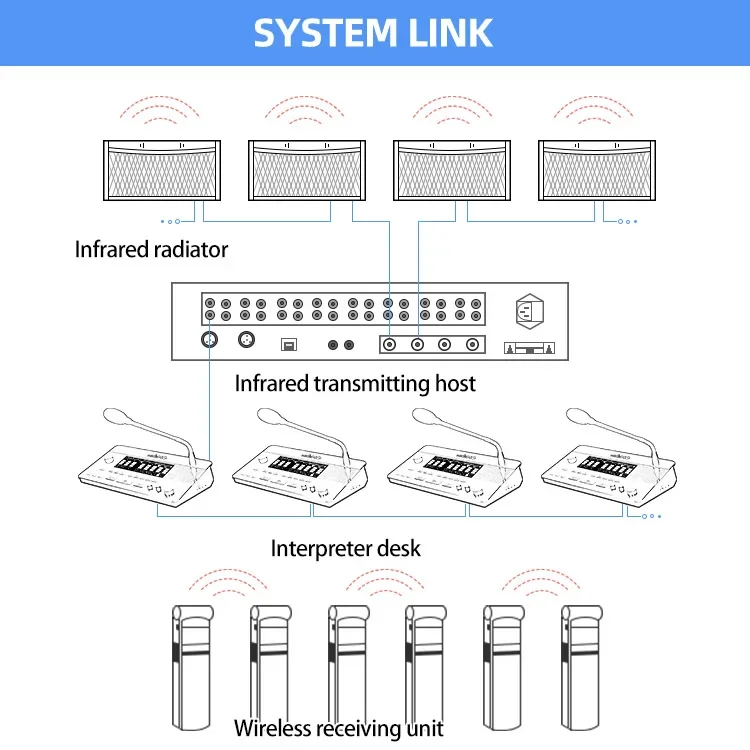 SYSTEM LINK

Infrared radiator

Infrared transmitting host

Interpreter desk

Wireless receiving unit