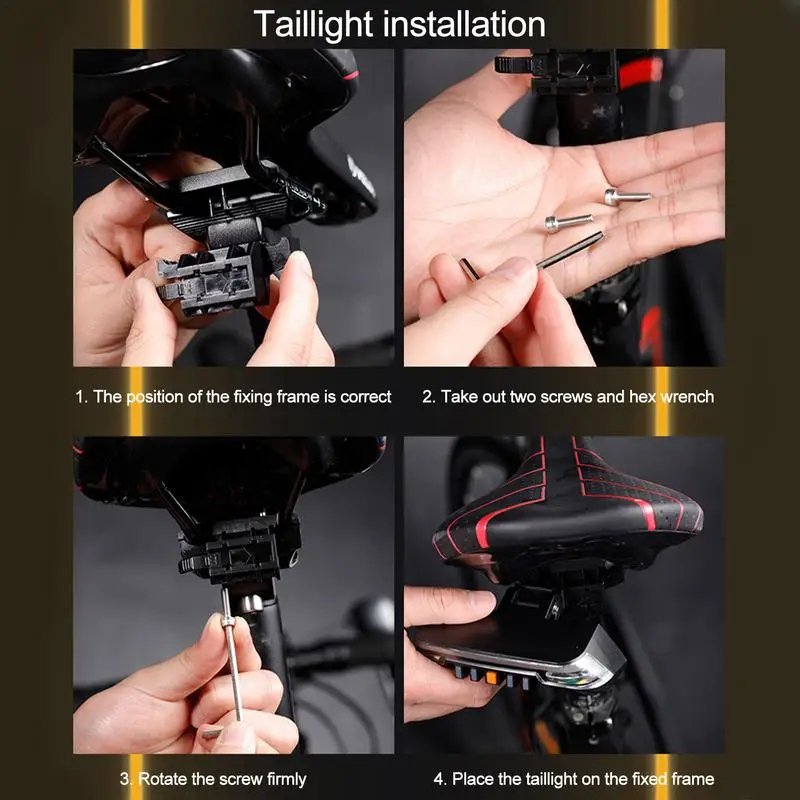 Taillight installation

1. The position of the fixing frame is correct

2. Take out two screws and hex wrench

3. Rotate the screw firmly

4. Place the taillight on the fixed frame