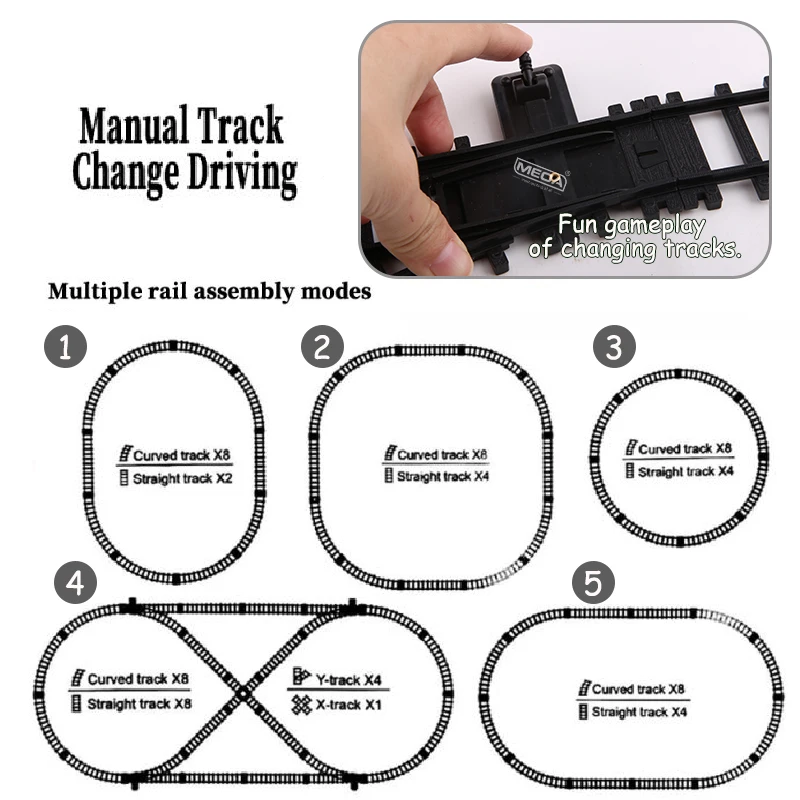 Manual Track Change Driving

MEGA

Fun gameplay of changing tracks.

Multiple rail assembly modes

1

Curved track X8
Straight track X2

2

Curved track X8
Straight track X4

3

Curved track X8
Straight track X4

4

Curved track X8
Straight track X8

Y-track X4
X-track X1

5

Curved track X8
Straight track X4