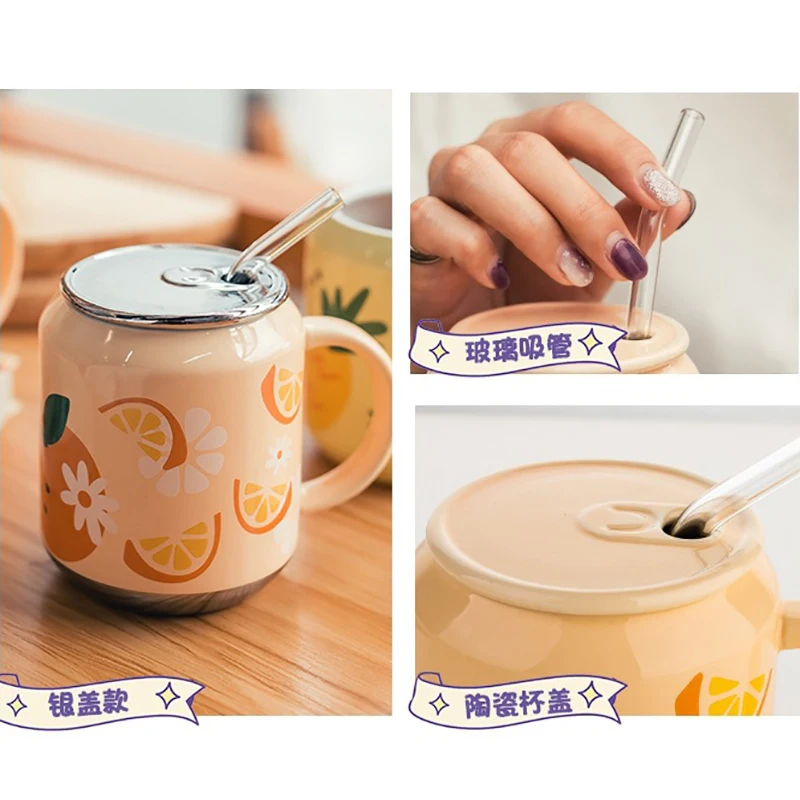 银盖款

玻璃吸管

陶瓷杯盖