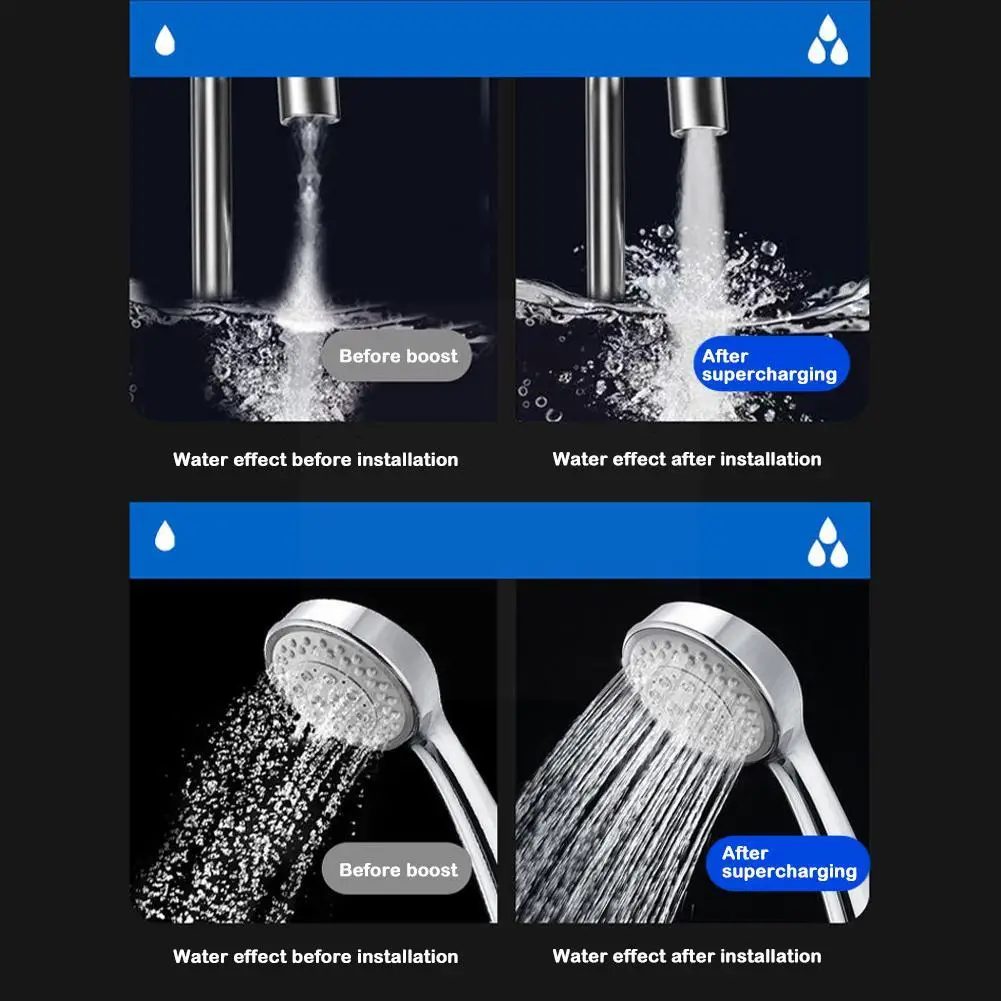 Before boost

After supercharging

Water effect before installation

Water effect after installation

Before boost

After supercharging

Water effect before installation

Water effect after installation