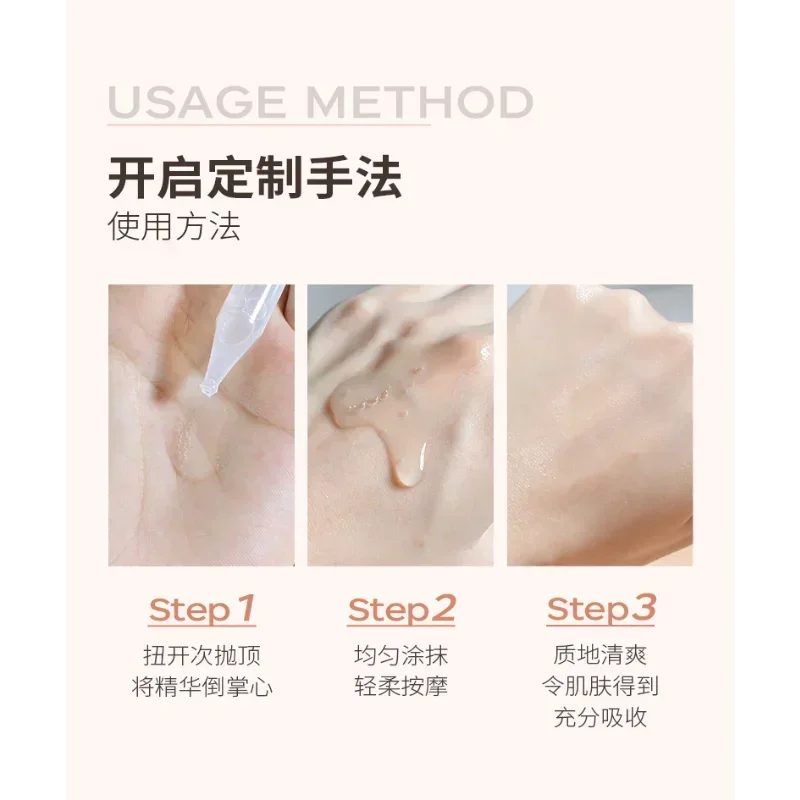 USAGE METHOD

开启定制手法
使用方法

Step 1
扭开次抛顶
将精华倒掌心

Step 2
均匀涂抹
轻柔按摩

Step 3
质地清爽
令肌肤得到
充分吸收