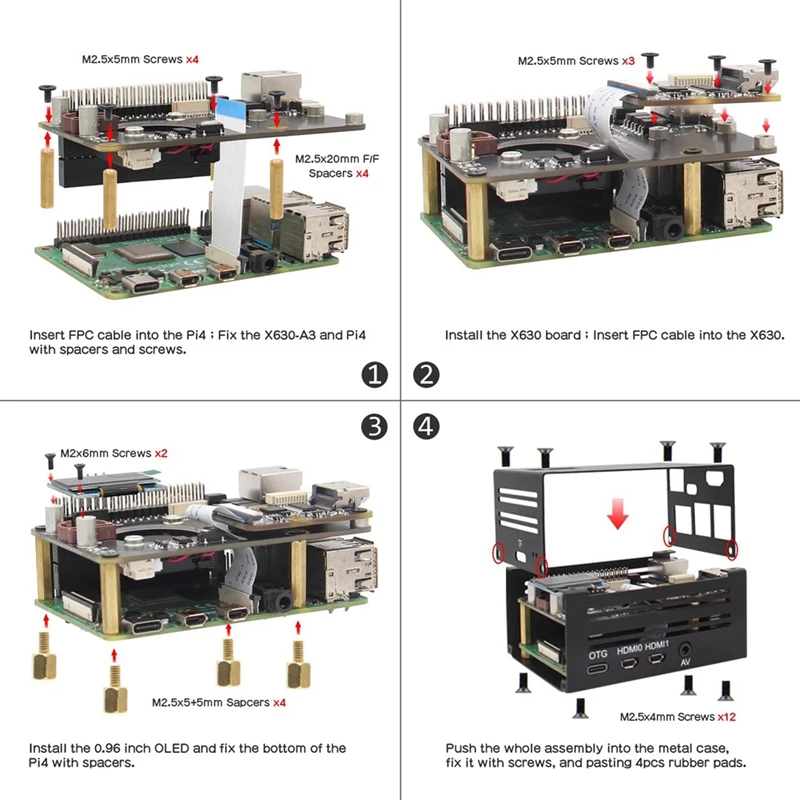 M2.5x5mm Screws x4

M2.5x20mm F/F Spacers x4

Insert FPC cable into the Pi4 ; Fix the X630-A3 and Pi4 with spacers and screws.

1

M2.5x5mm Screws x3

Install the X630 board ; Insert FPC cable into the X630.

2

3

M2x6mm Screws x2

M2.5x5+5mm Sapcers x4

Install the 0.96 inch OLED and fix the bottom of the Pi4 with spacers.

4

OTG HDMI0 HDMI1 AV

M2.5x4mm Screws x12

Push the whole assembly into the metal case, fix it with screws, and pasting 4pcs rubber pads.