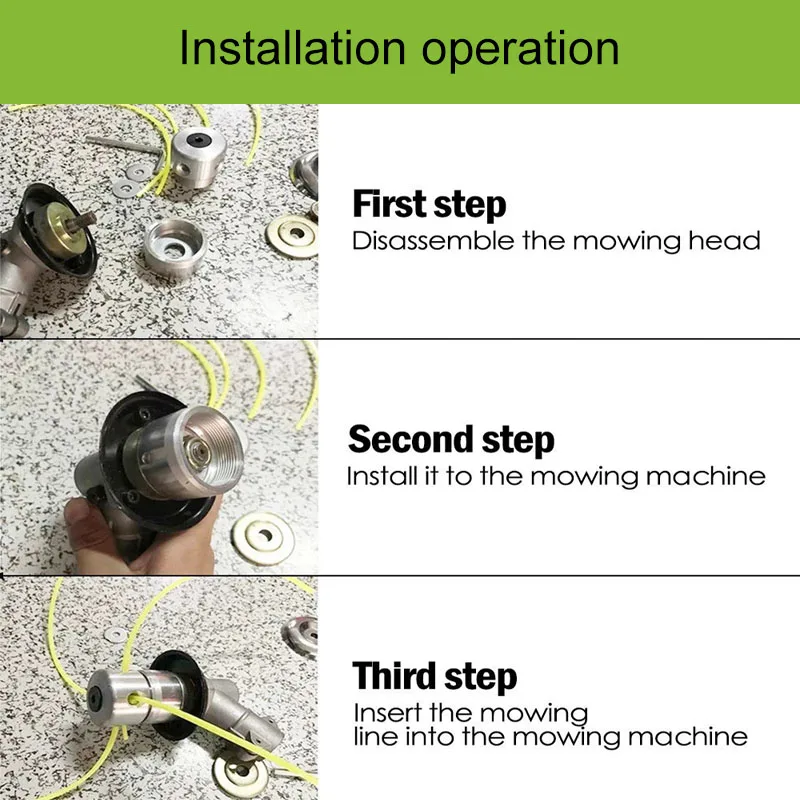 Installation operation

First step
Disassemble the mowing head

Second step
Install it to the mowing machine

Third step
Insert the mowing line into the mowing machine