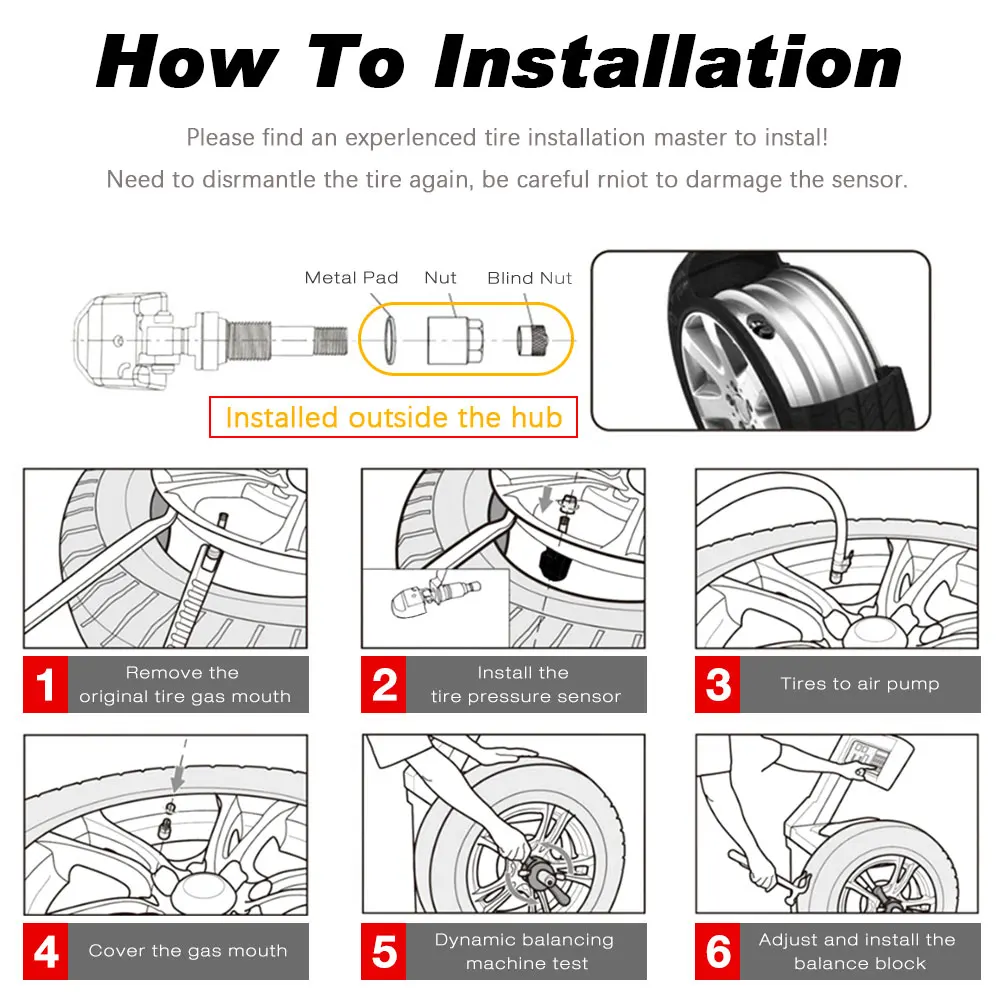 How To Installation

Please find an experlenced tire installation master to instal!
Need to disrmantle the tire again, be careful rniot to darmage the sensor.

Metal Pad
Nut
Blind Nut

Installed outside the hub

1 Remove the original tire gas mouth

2 Install the tire pressure sensor

3 Tires to air pump

4 Cover the gas mouth

5 Dynamic balancing machine test

6 Adjust and install the balance block