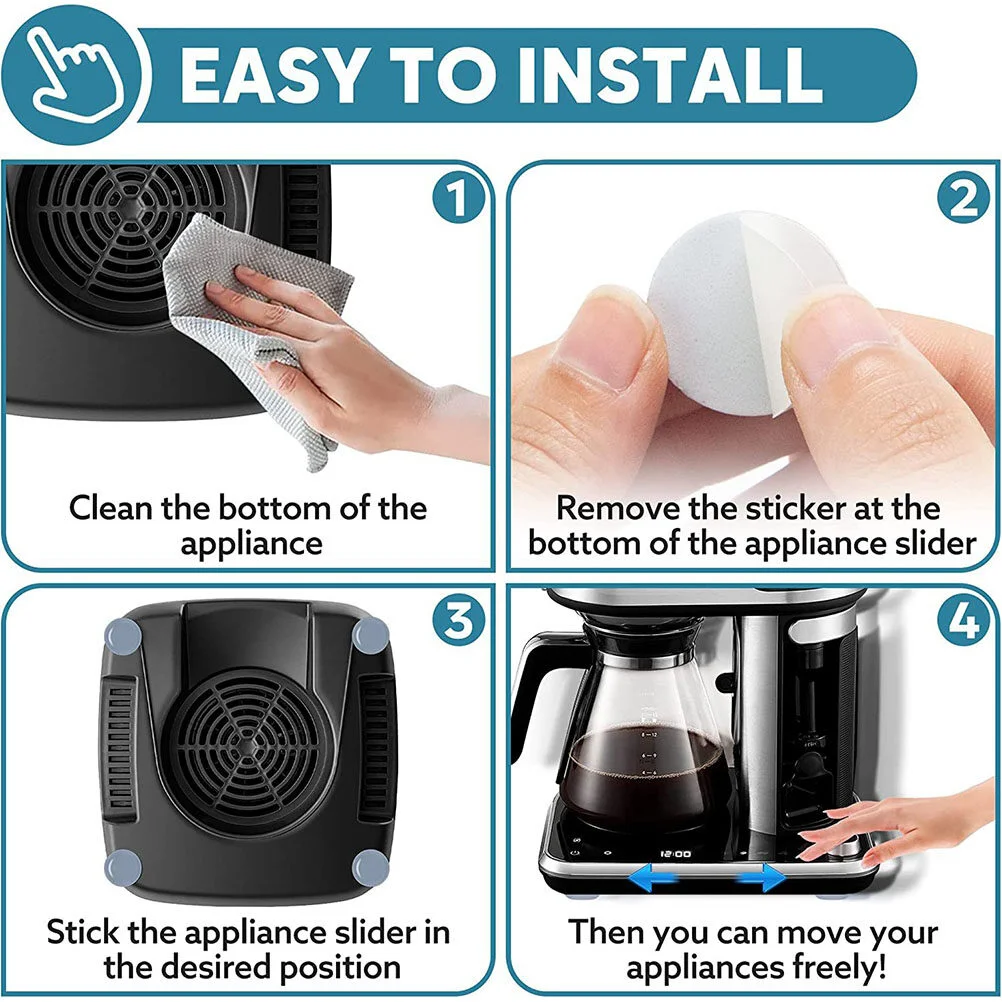 EASY TO INSTALL

1

Clean the bottom of the appliance

2

Remove the sticker at the bottom of the appliance slider

3

Stick the appliance slider in the desired position

4

12:00

Then you can move your appliances freely!