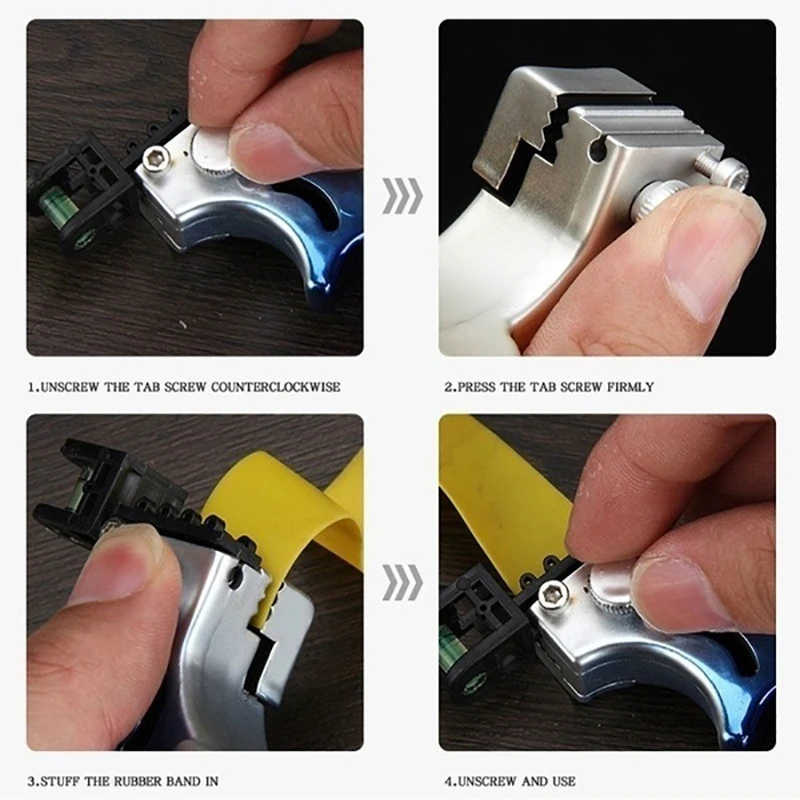 1.UNSCREW THE TAB SCREW COUNTERCLOCKWISE

2.PRESS THE TAB SCREW FIRMLY

3.STUFF THE RUBBER BAND IN

4.UNSCREW AND USE