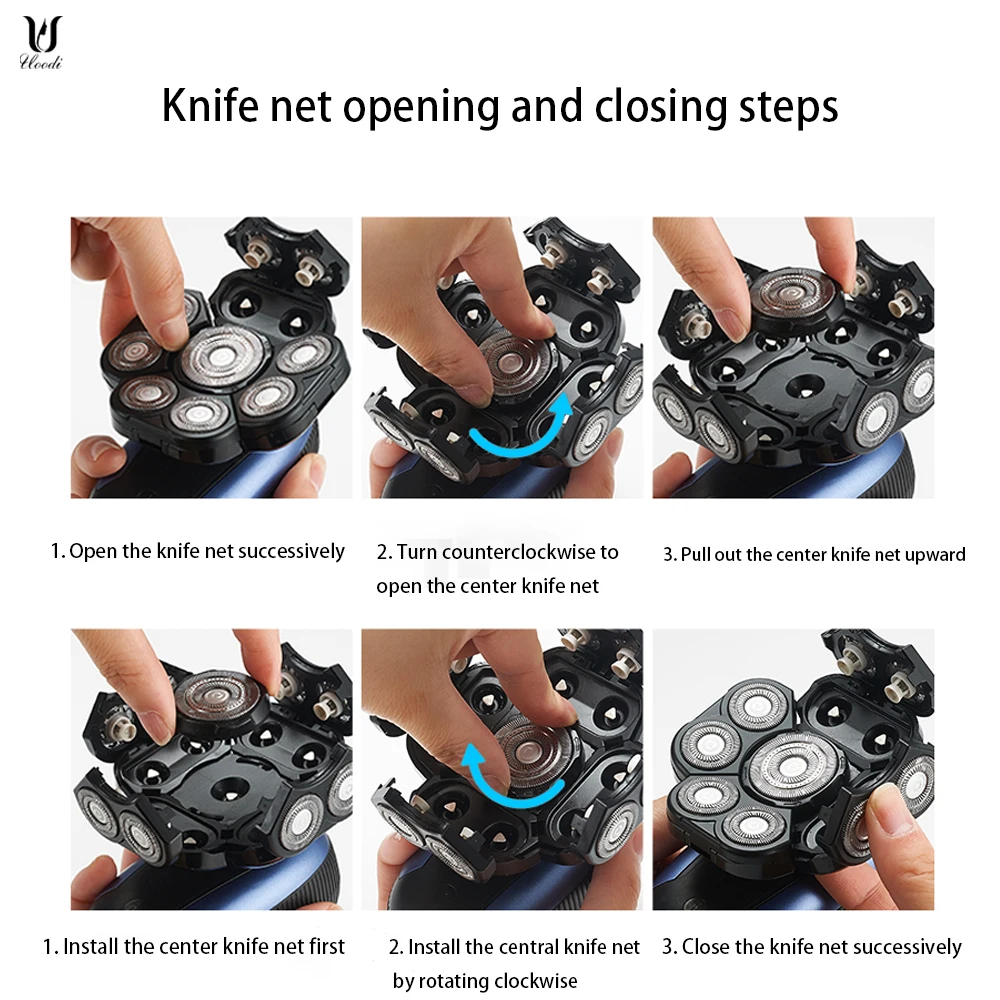 Ucodi

Knife net opening and closing steps

1. Open the knife net successively

2. Turn counterclockwise to open the center knife net

3. Pull out the center knife net upward

1. Install the center knife net first

2. Install the central knife net by rotating clockwise

3. Close the knife net successively