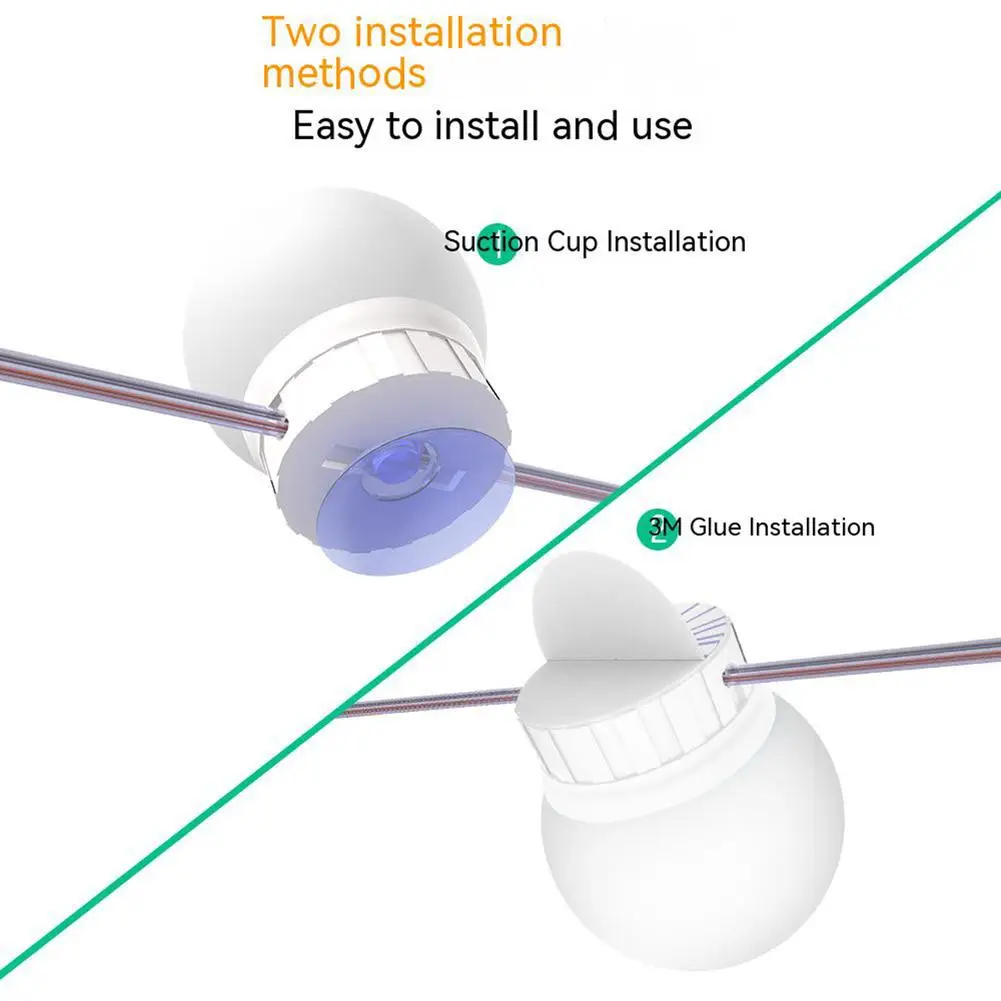 Two installation methods

Easy to install and use

1 Suction Cup Installation

2 3M Glue Installation