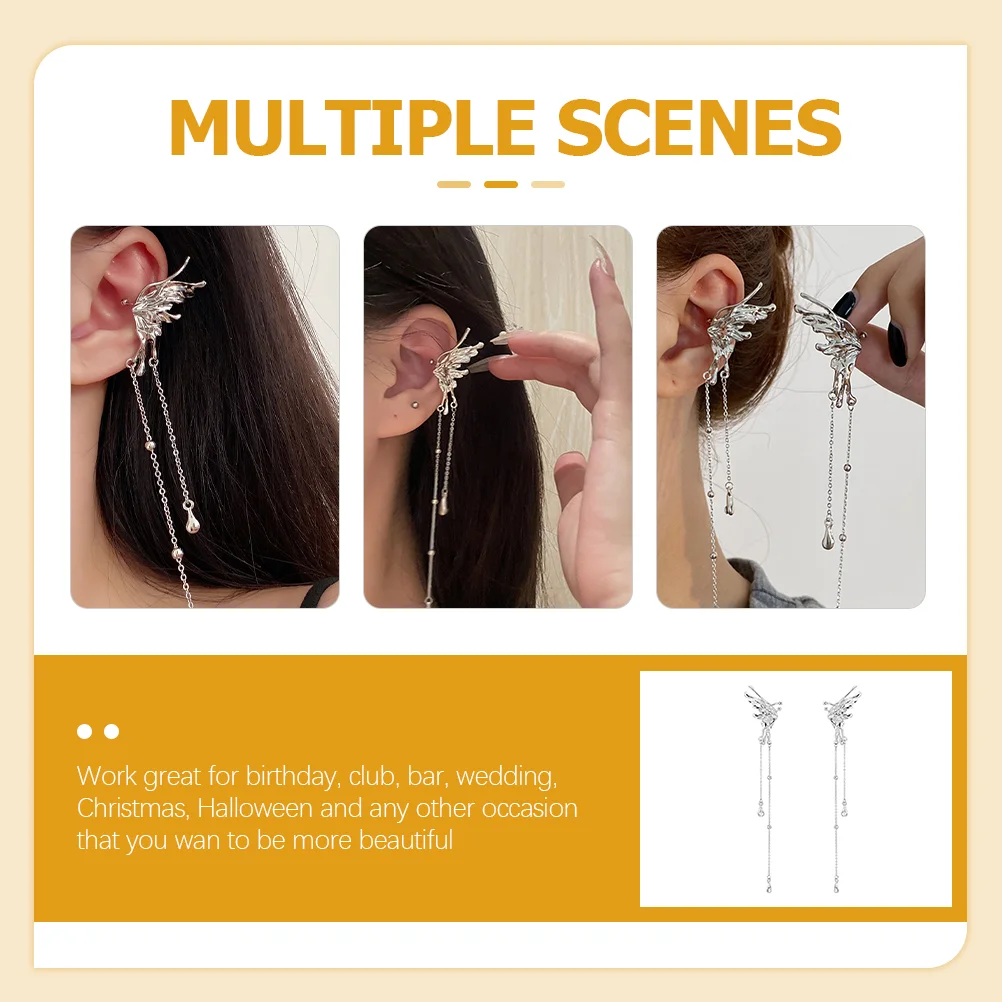 MULTIPLE SCENES

Work great for birthday, club, bar, wedding, Christmas, Halloween and any other occasion that you wan to be more beautiful