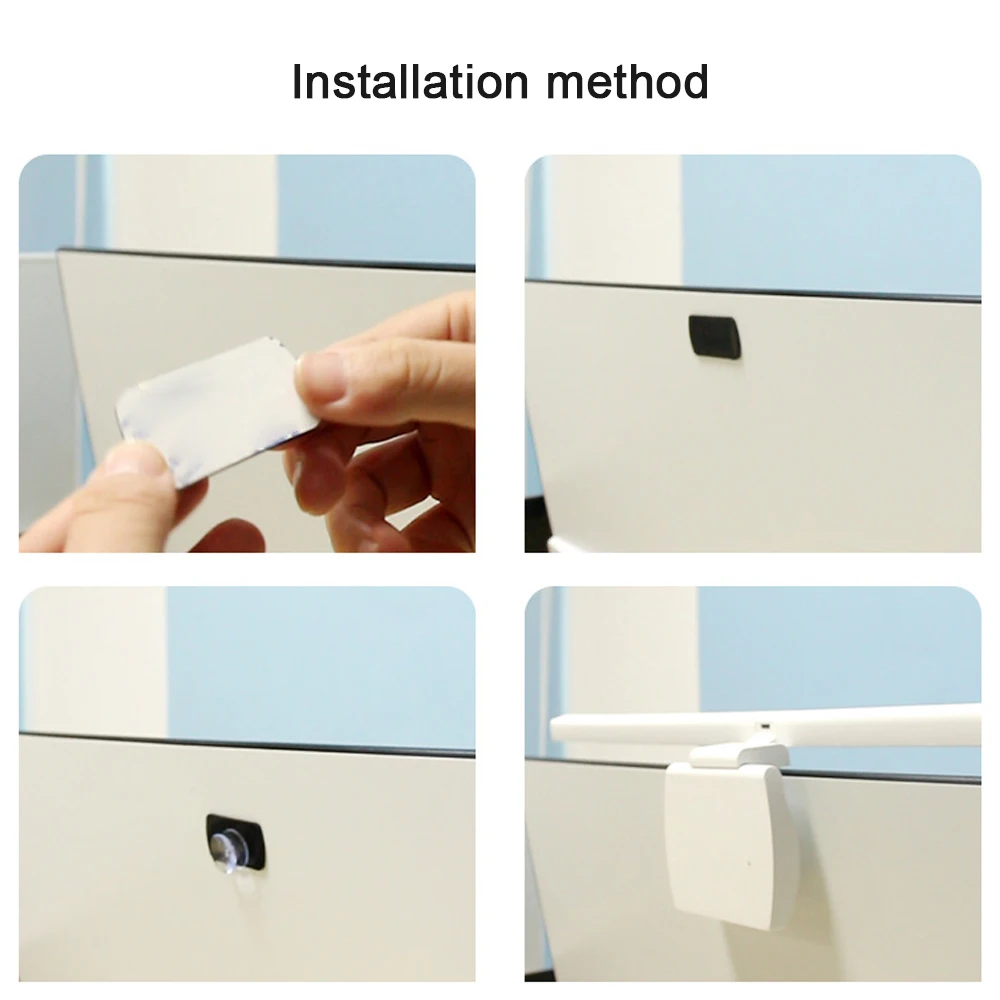 Installation method