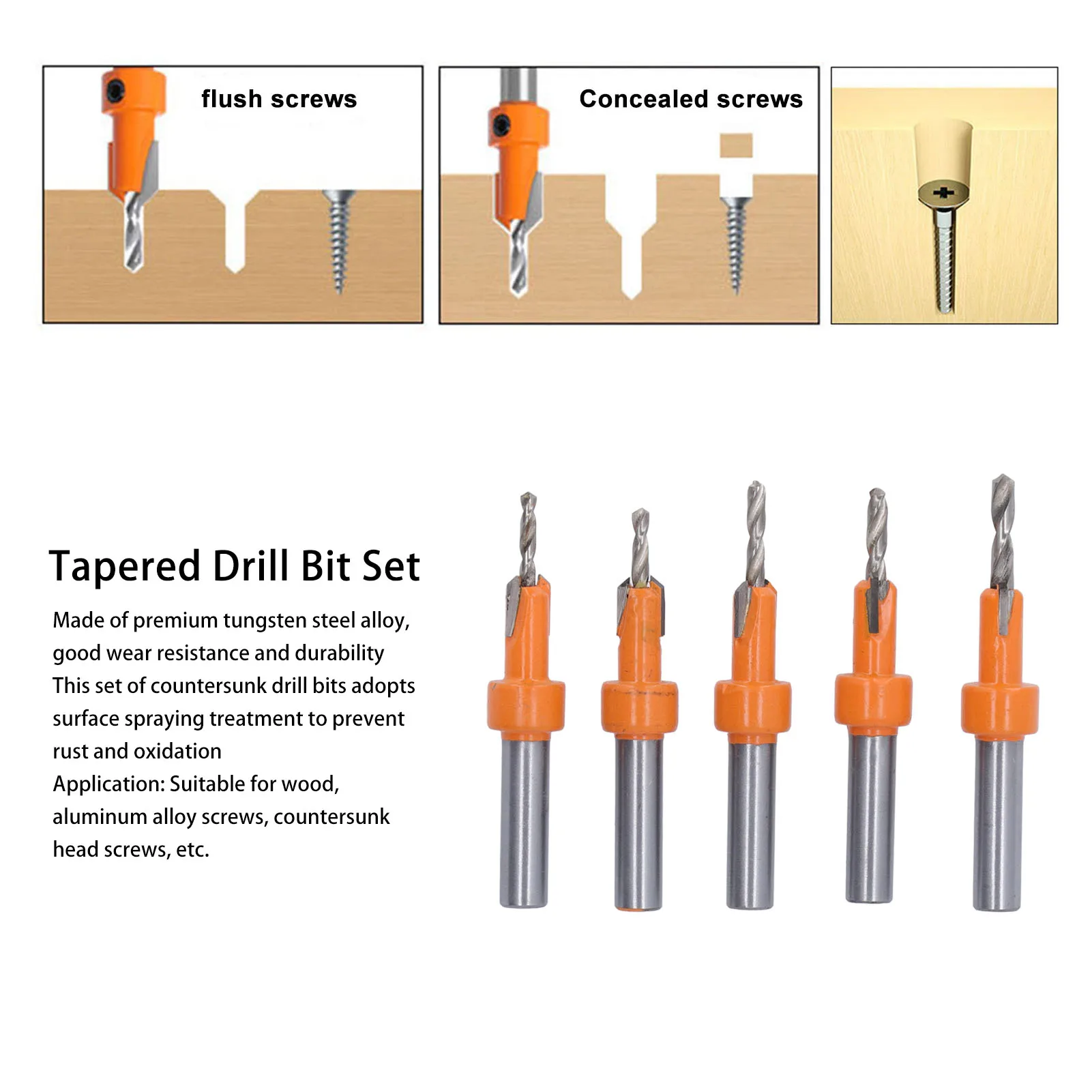 flush screws

Concealed screws

Tapered Drill Bit Set

Made of premium tungsten steel alloy, good wear resistance and durability
This set of countersunk drill bits adopts surface spraying treatment to prevent rust and oxidation
Application: Suitable for wood, aluminum alloy screws, countersunk head screws, etc.