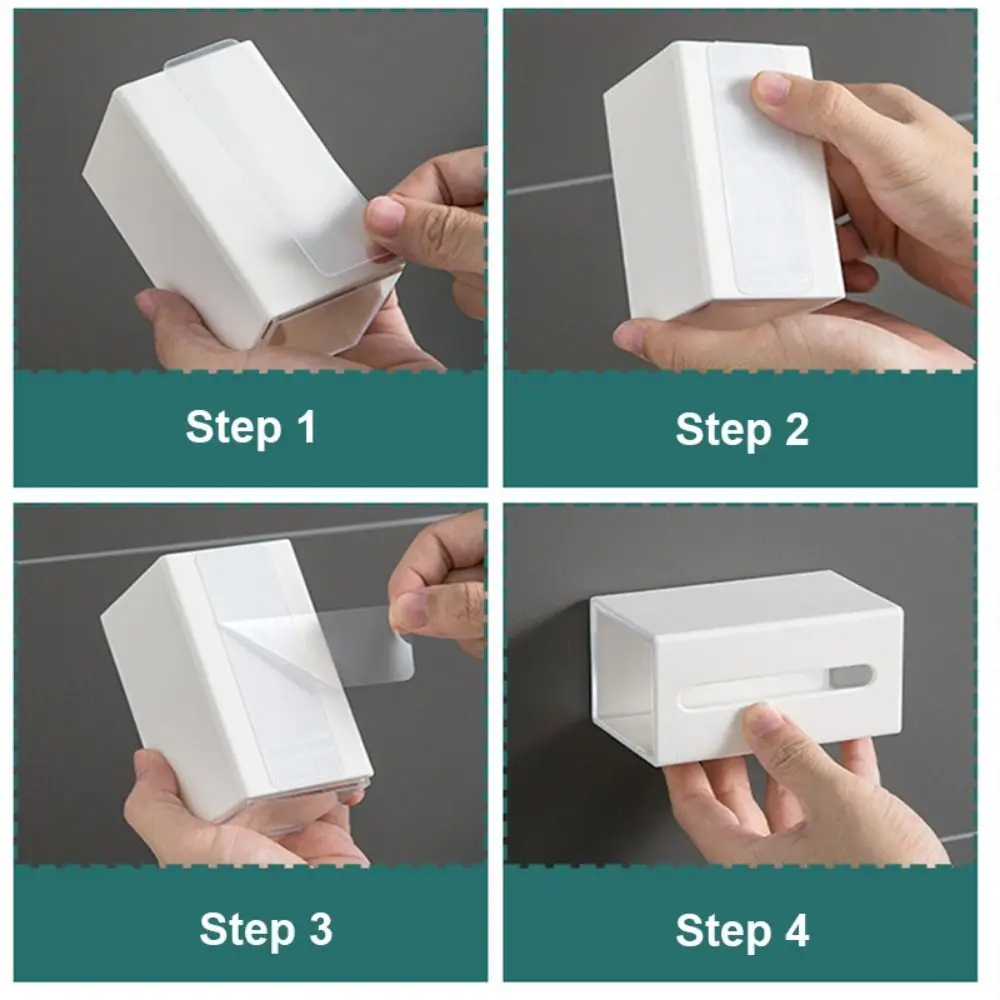 Step 1

Step 2

Step 3

Step 4