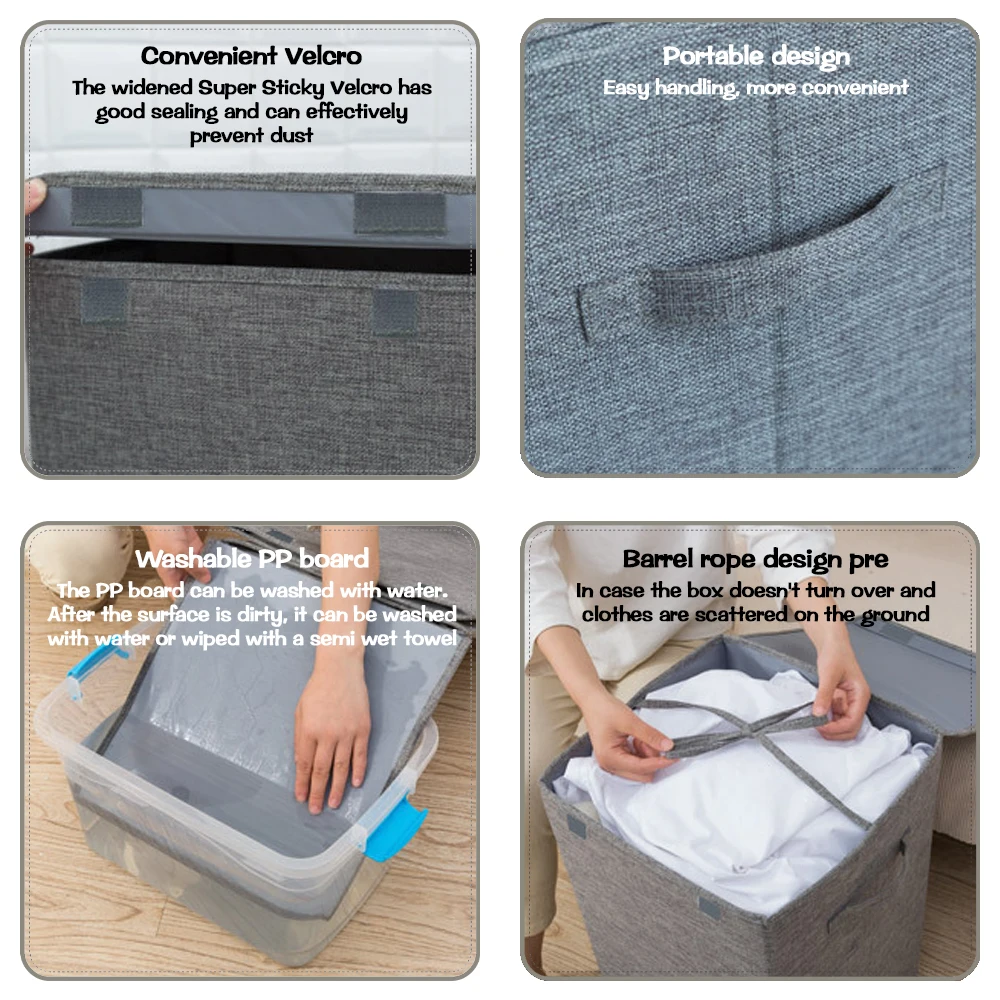 Convenient Velcro

The widened Super Sticky Velcro has good sealing and can effectively prevent dust

Portable design

Easy handling, more convenient

Washable PP board

The PP board can be washed with water. After the surface is dirty, it can be washed with water or wiped with a semi wet towel

Barrel rope design pre

In case the box doesn't turn over and clothes are scattered on the ground