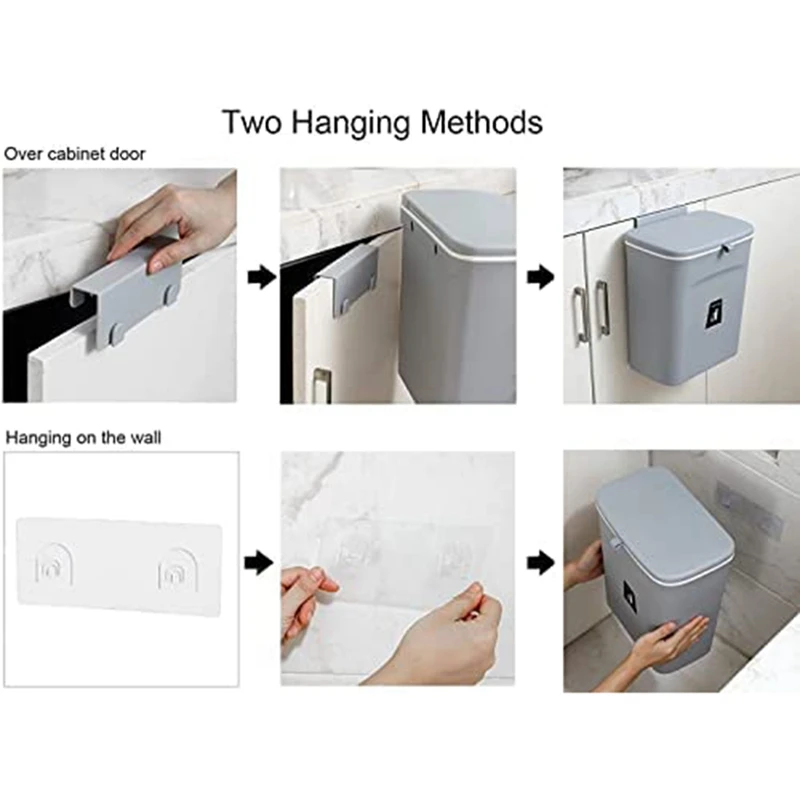 Two Hanging Methods

Over cabinet door

Hanging on the wall