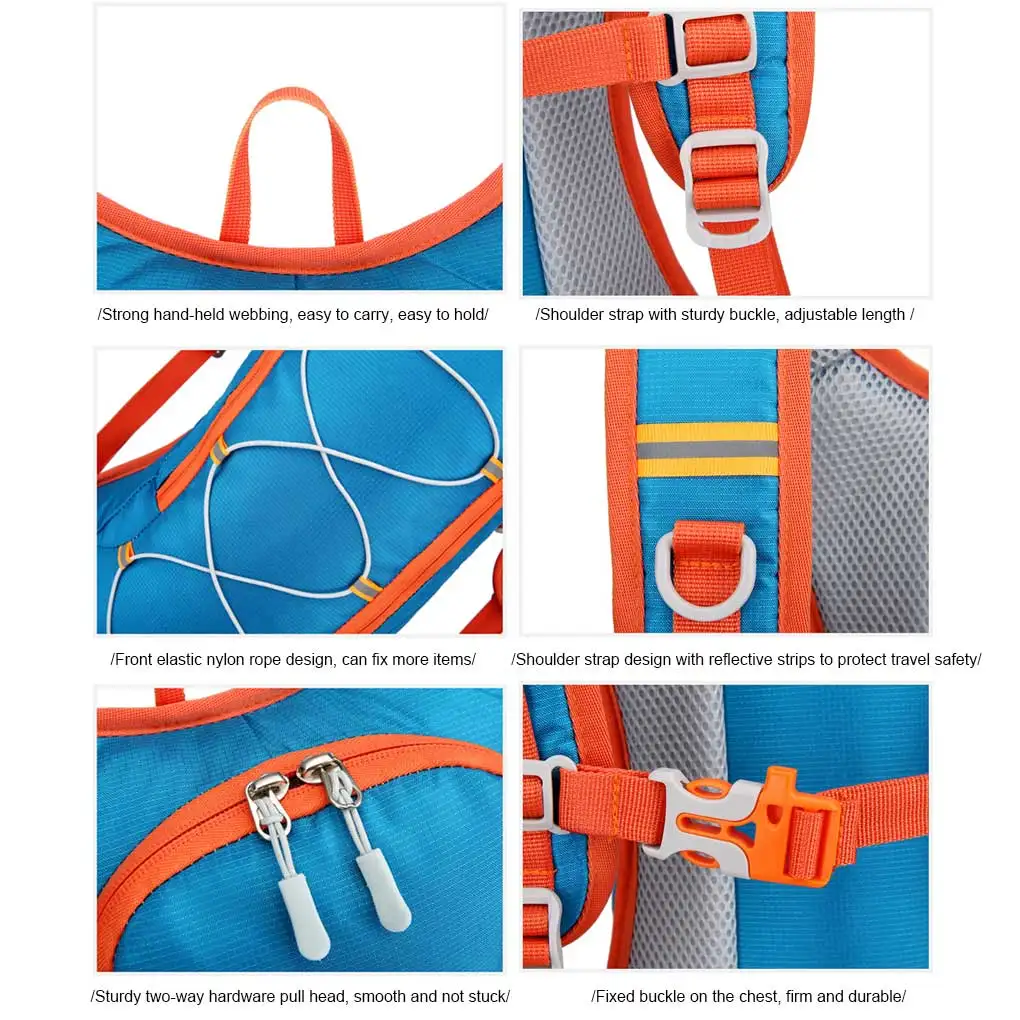 /Strong hand-held webbing, easy to carry, easy to hold/

/Shoulder strap with sturdy buckle, adjustable length /

/Front elastic nylon rope design, can fix more items/

/Shoulder strap design with reflective strips to protect travel safety/

/Sturdy two-way hardware pull head, smooth and not stuck/

/Fixed buckle on the chest, firm and durable/