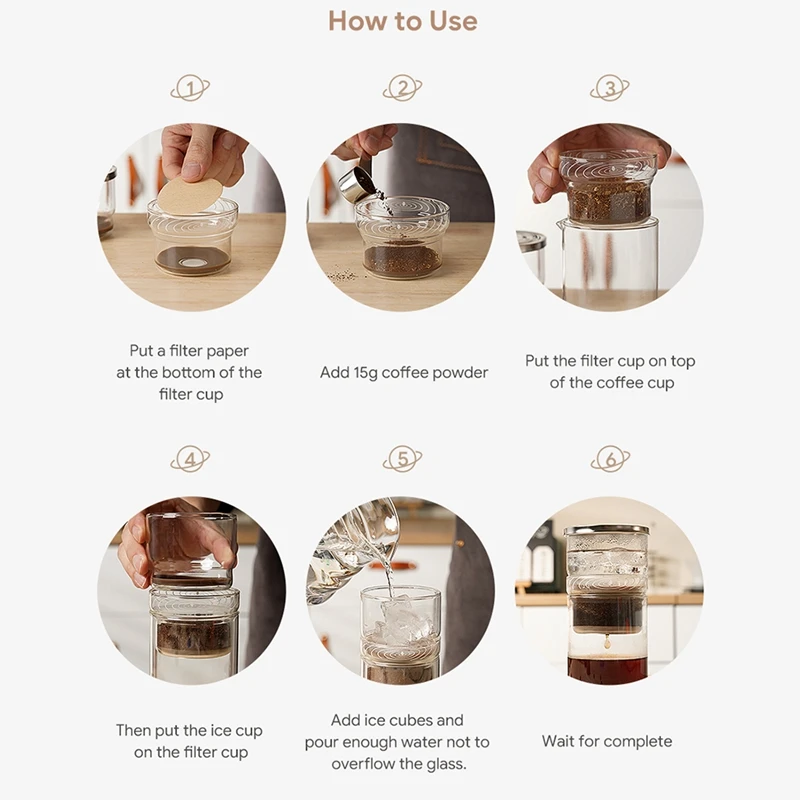 How to Use

1

Put a filter paper at the bottom of the filter cup

2

Add 15g coffee powder

3

Put the filter cup on top of the coffee cup

4

Then put the ice cup on the filter cup

5

Add ice cubes and pour enough water not to overflow the glass.

6

Wait for complete