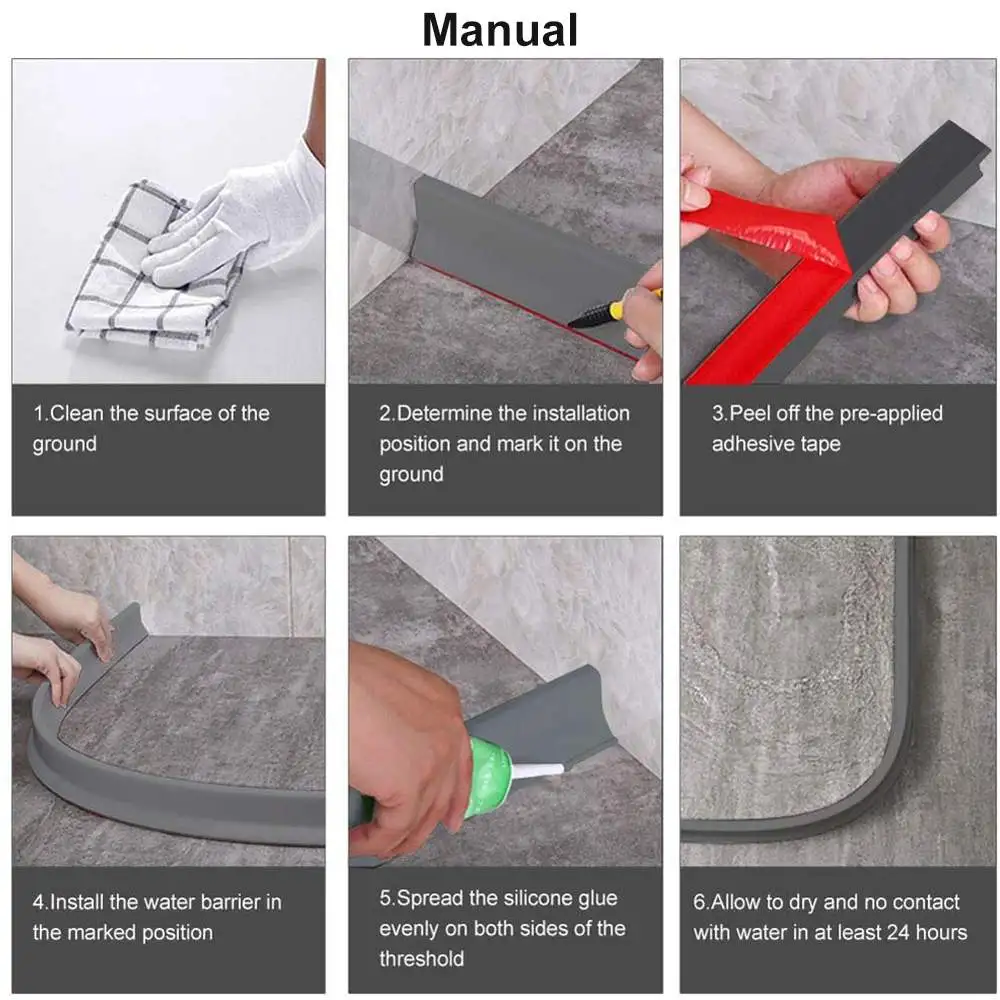 Manual

1.Clean the surface of the ground

2.Determine the installation position and mark it on the ground

3.Peel off the pre-applied adhesive tape

4.Install the water barrier in the marked position

5.Spread the silicone glue evenly on both sides of the threshold

6.Allow to dry and no contact with water in at least 24 hours