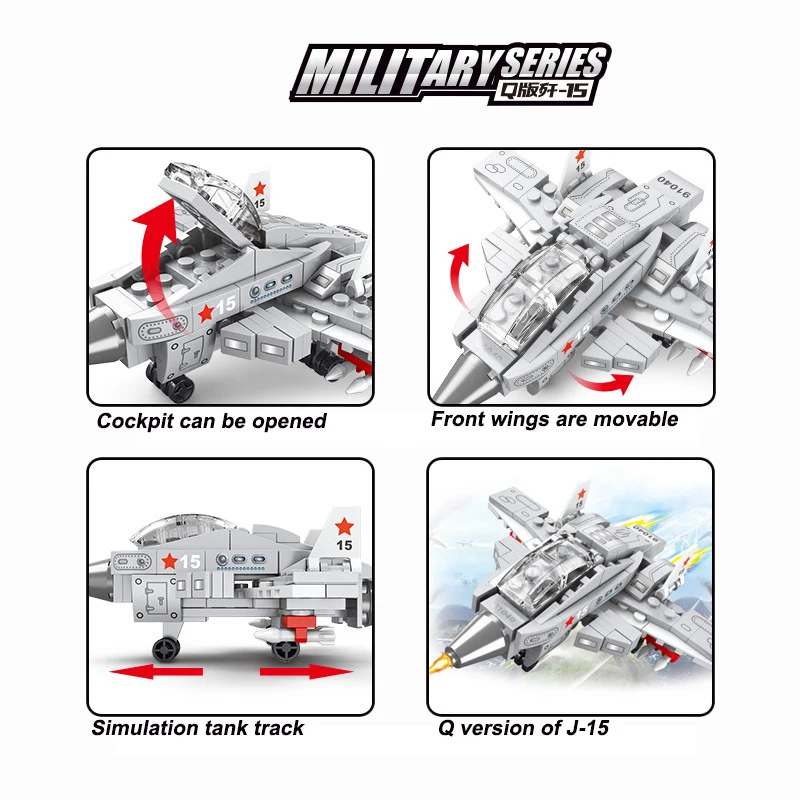 MILITARY SERIES
Q版歼-15

15
15

Cockpit can be opened

15
91040
15

Front wings are movable

15
15

Simulation tank track

Q version of J-15