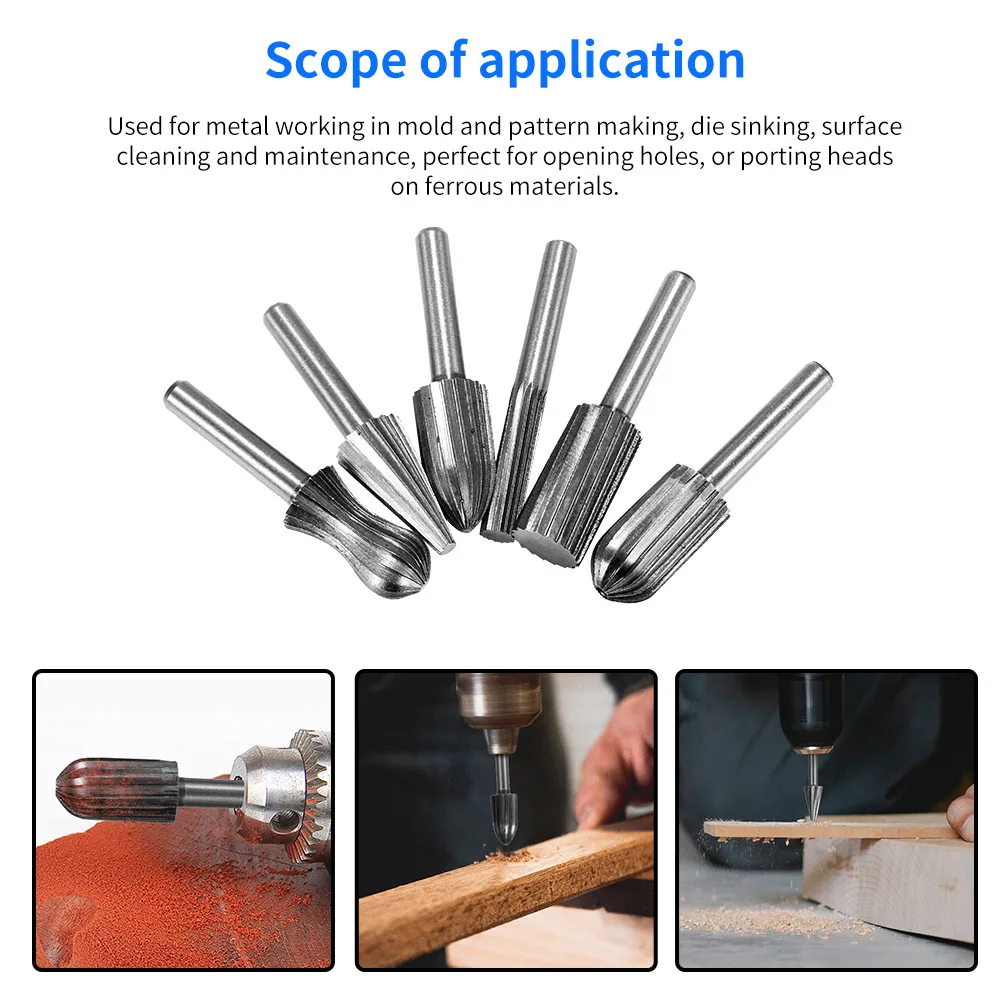 Scope of application

Used for metal working in mold and pattern making, die sinking, surface cleaning and maintenance, perfect for opening holes, or porting heads on ferrous materials.