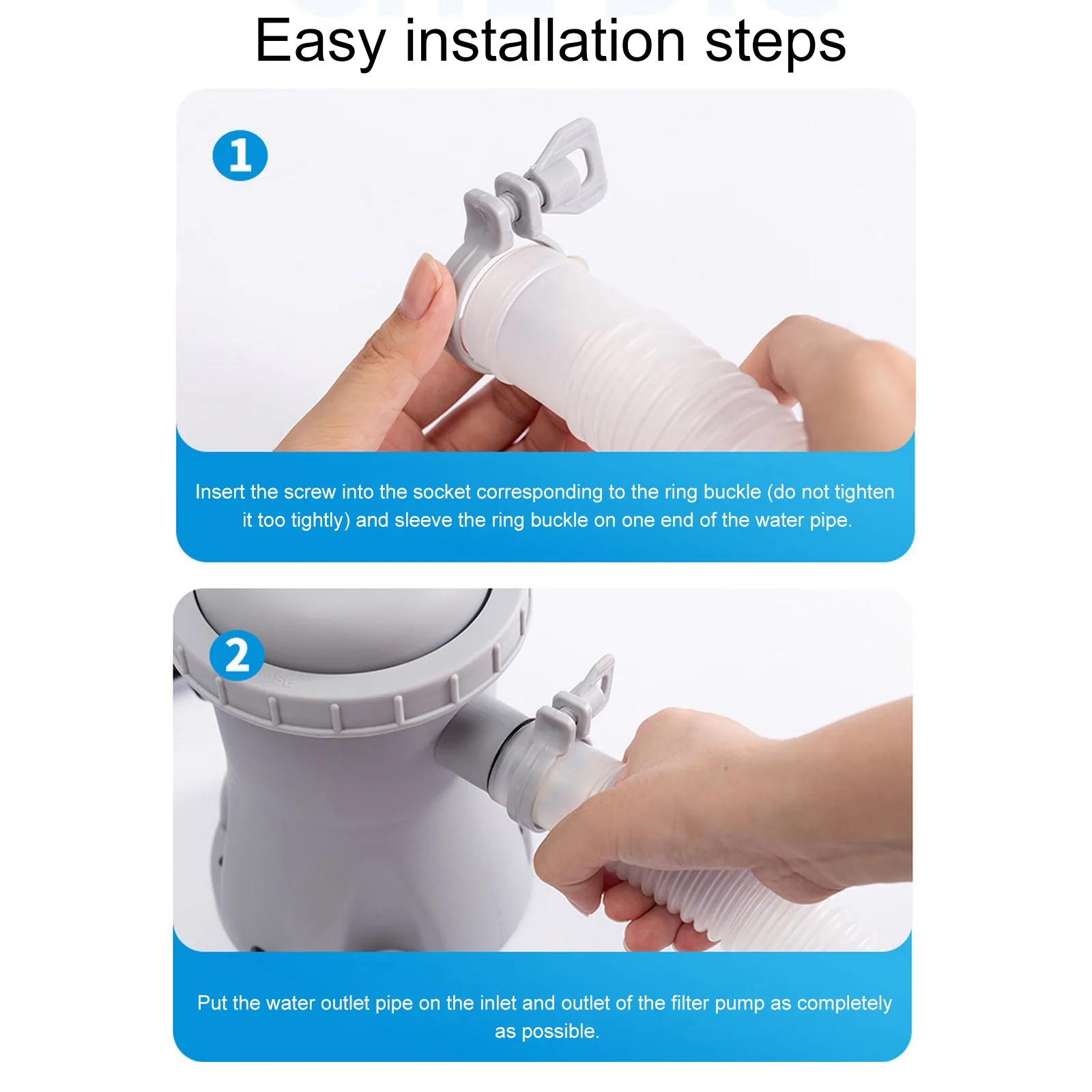 Easy installation steps

1

Insert the screw into the socket corresponding to the ring buckle (do not tighten it too tightly) and sleeve the ring buckle on one end of the water pipe.

2

Put the water outlet pipe on the inlet and outlet of the filter pump as completely as possible.