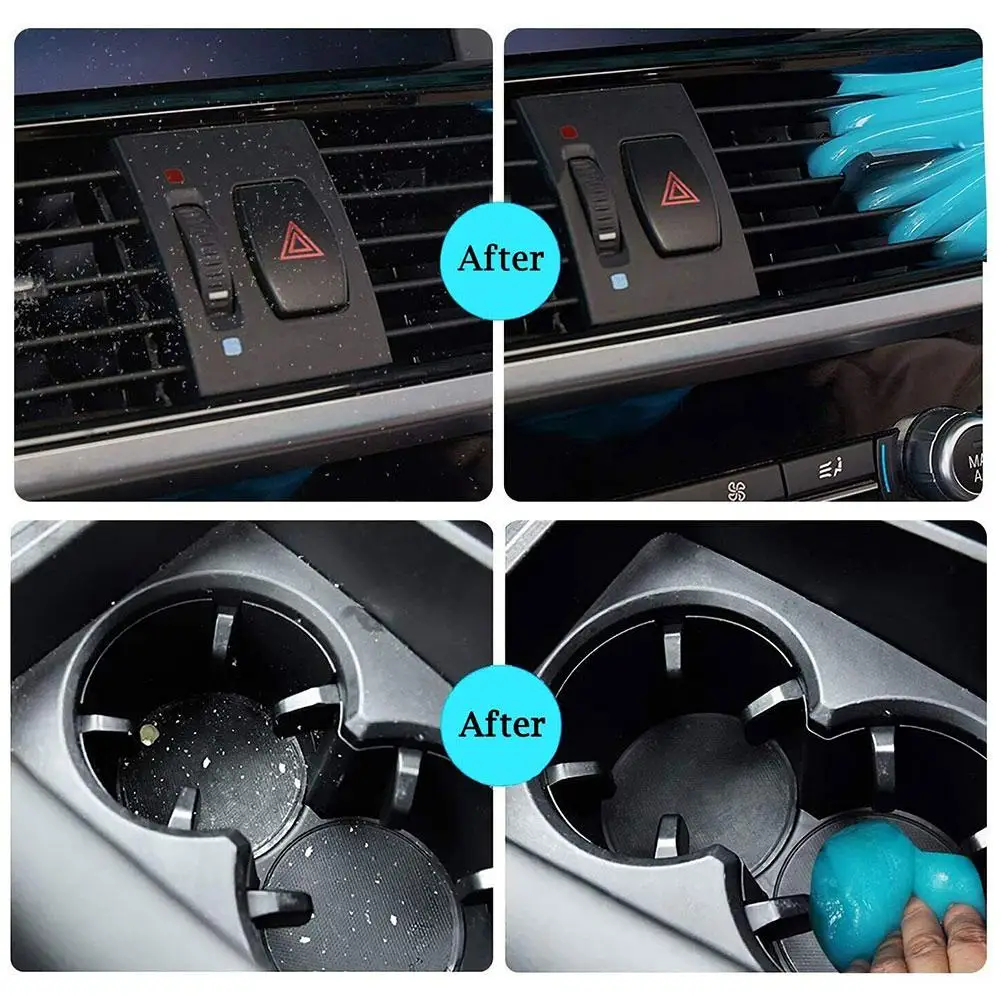 After

After