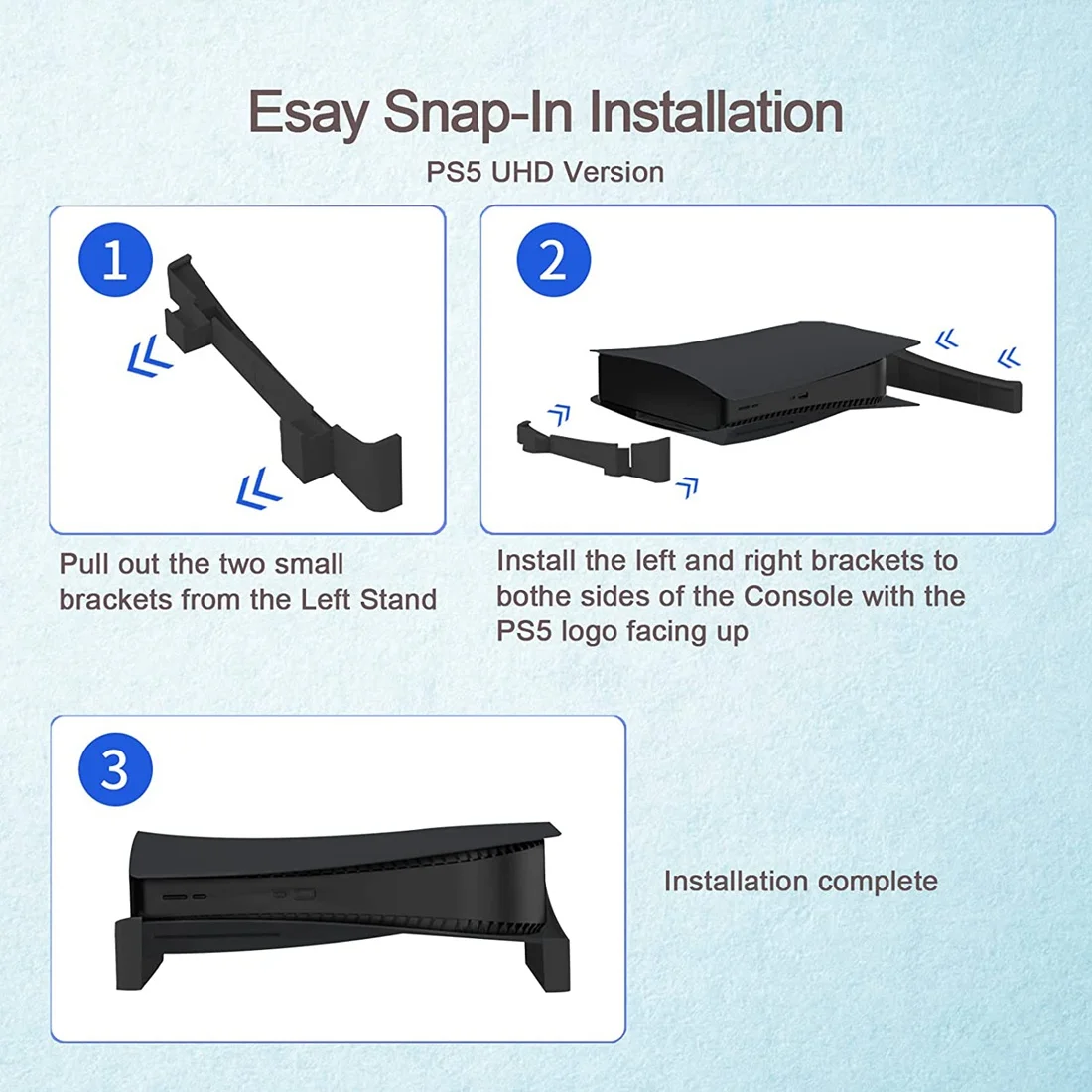 Esay Snap-In Installation

PS5 UHD Version

1

Pull out the two small brackets from the Left Stand

2

Install the left and right brackets to bothe sides of the Console with the PS5 logo facing up

3

Installation complete